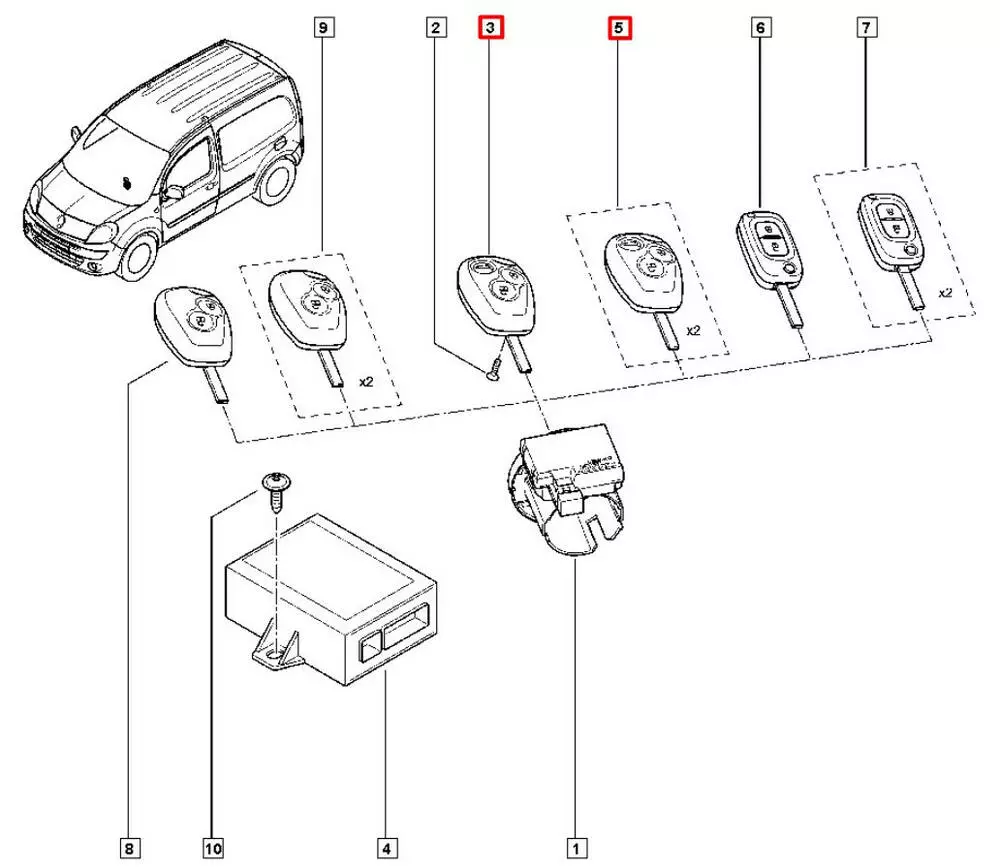 9
2
3
5
6
7
x2
x2
x2
8
10
4
1