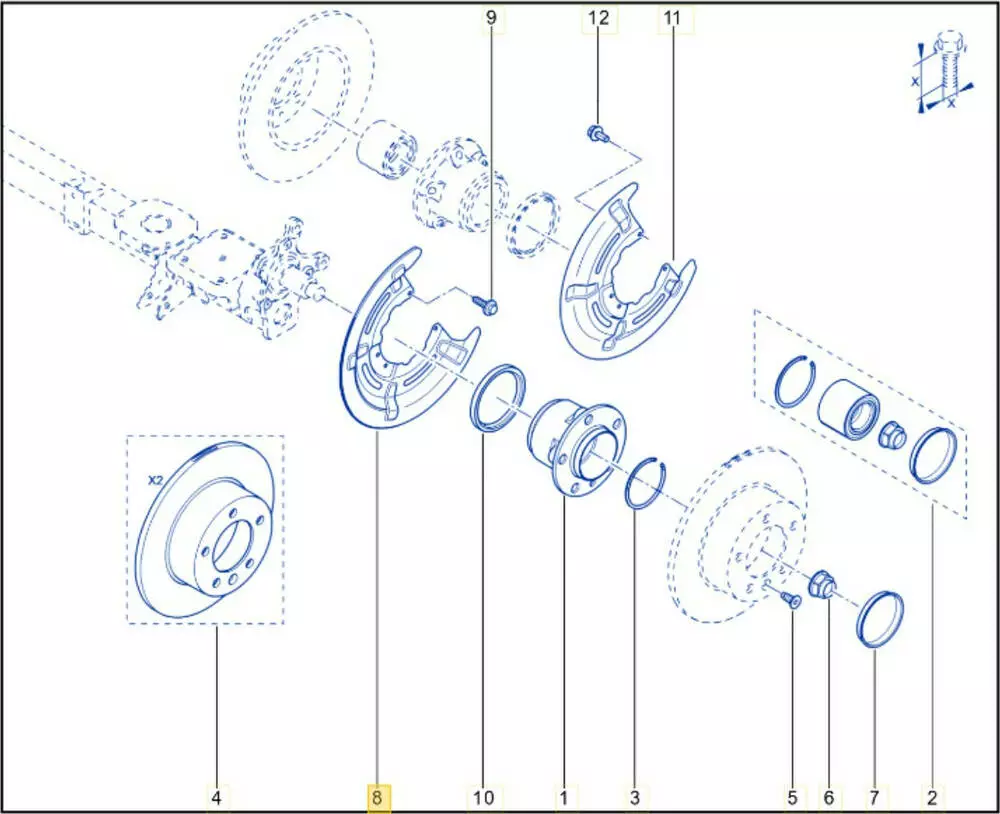 9
12
11
X
X
X2
4
8
10
1
3
5
6
7
2