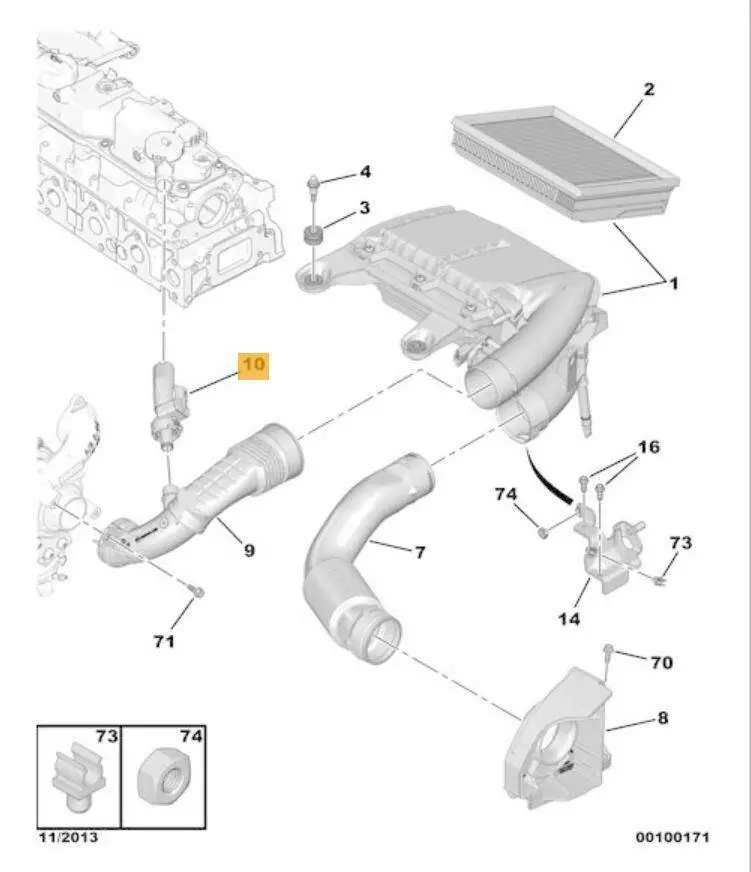 2
4
3
1
10
16
74
73
9
7
14
71
70
8
73
74
11/2013
00100171