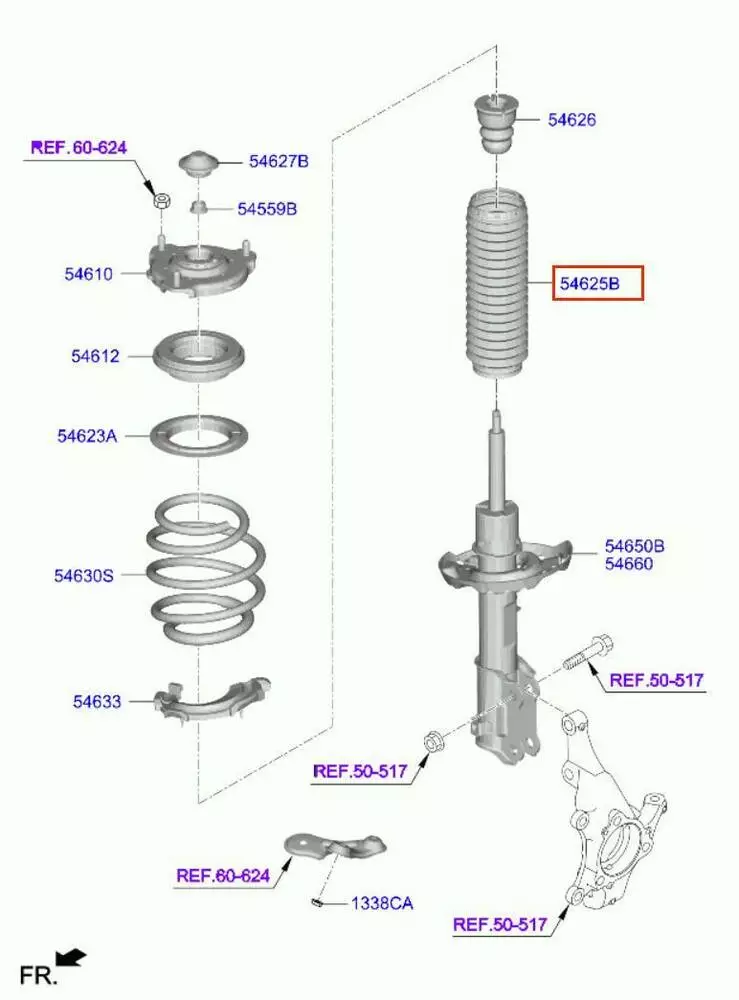 REF.60-624

54627B

54559B

54610

54612

54623A

54630S

54633

54626

54625B

54650B
54660

REF.50-517

REF.50-517

REF.60-624

1338CA

REF.50-517

FR.