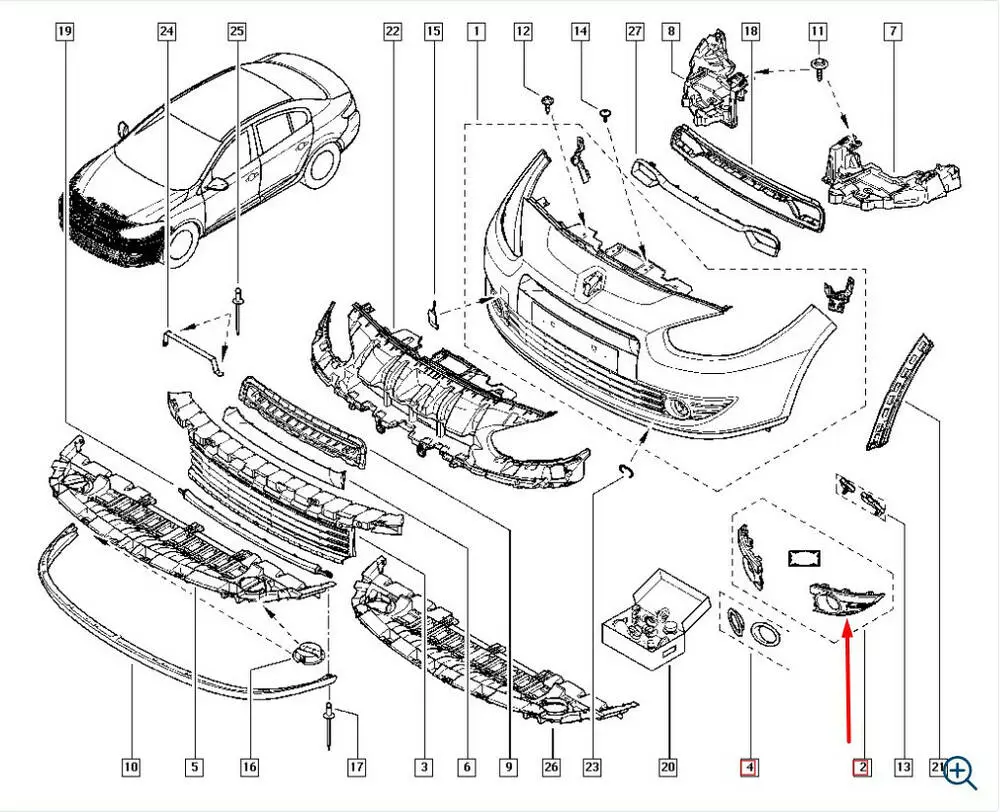 19 24 25 22 15 1 12 14 27 8 18 11 7

10 5 16 17 3 6 9 26 23 20 4 2 13 21