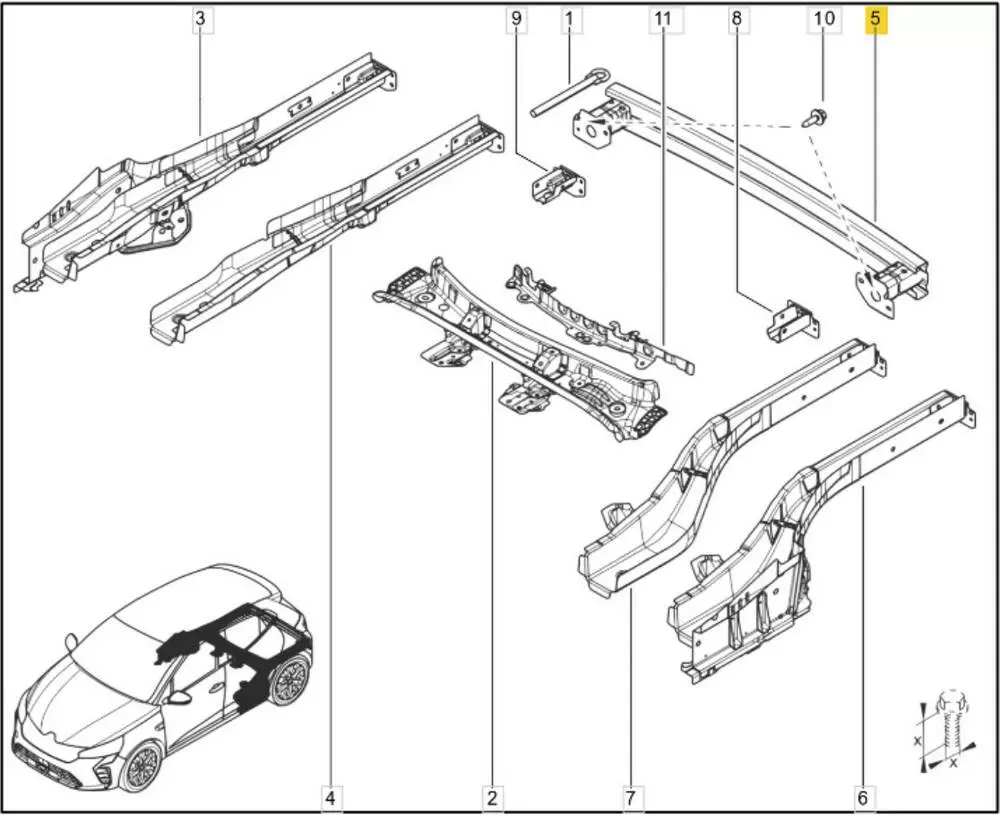 3
9
1
11
8
10
5
4
2
7
6
x
x