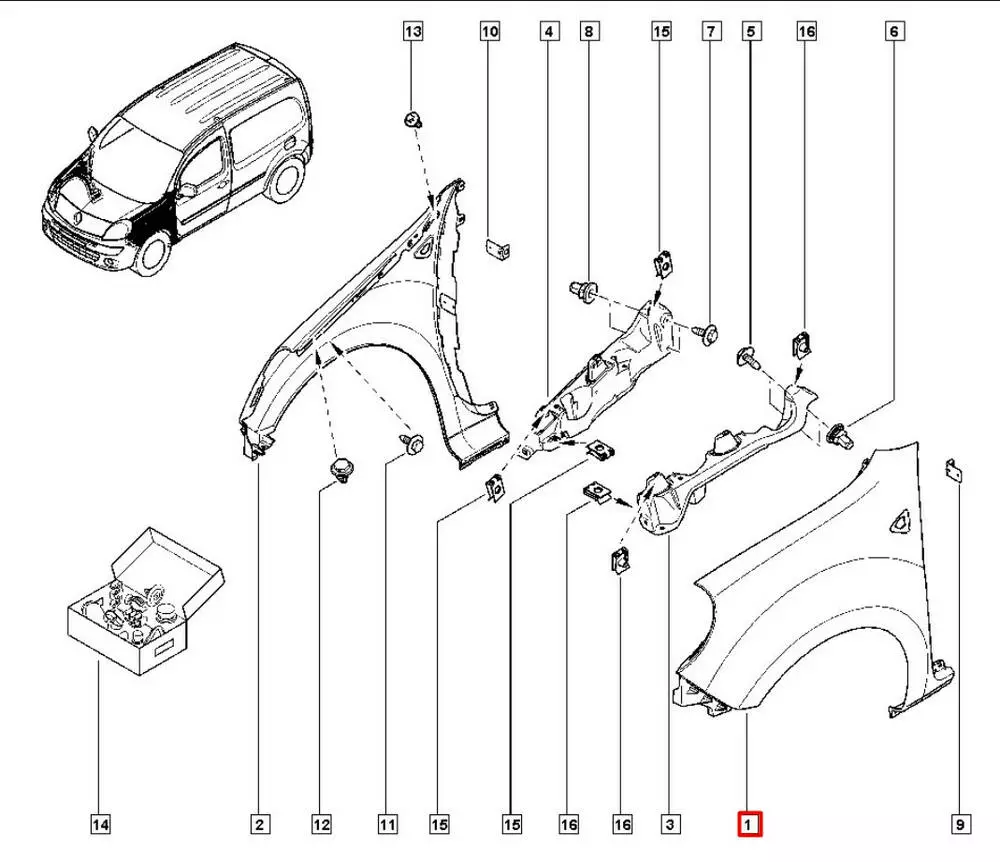 13
10
4
8
15
7
5
16
6

14
2
12
11
15
15
16
16
3
1
9