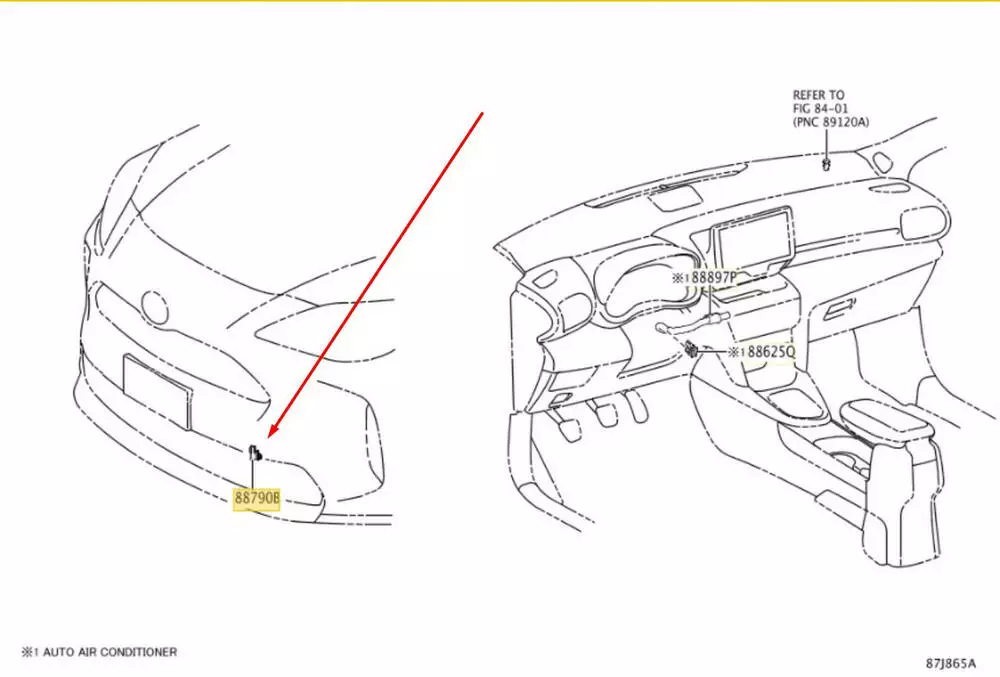 REFER TO
FIG 84-01
(PNC 89120A)

※1 88897P

※1 88625Q

88790B

※1 AUTO AIR CONDITIONER

87J865A