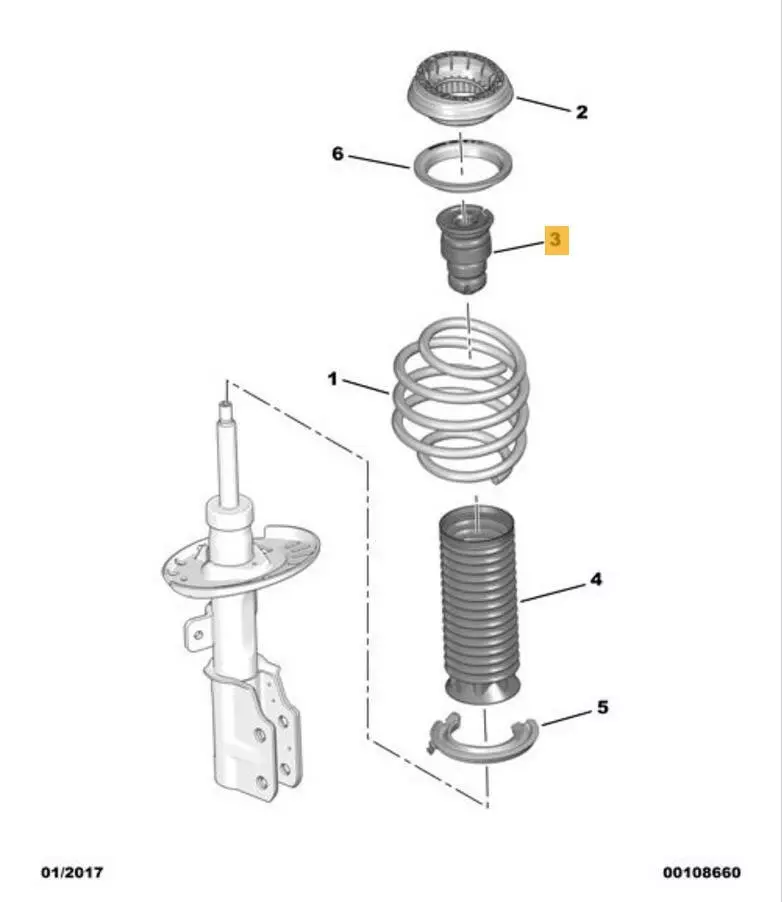 2
6
3
1
4
5
01/2017
00108660