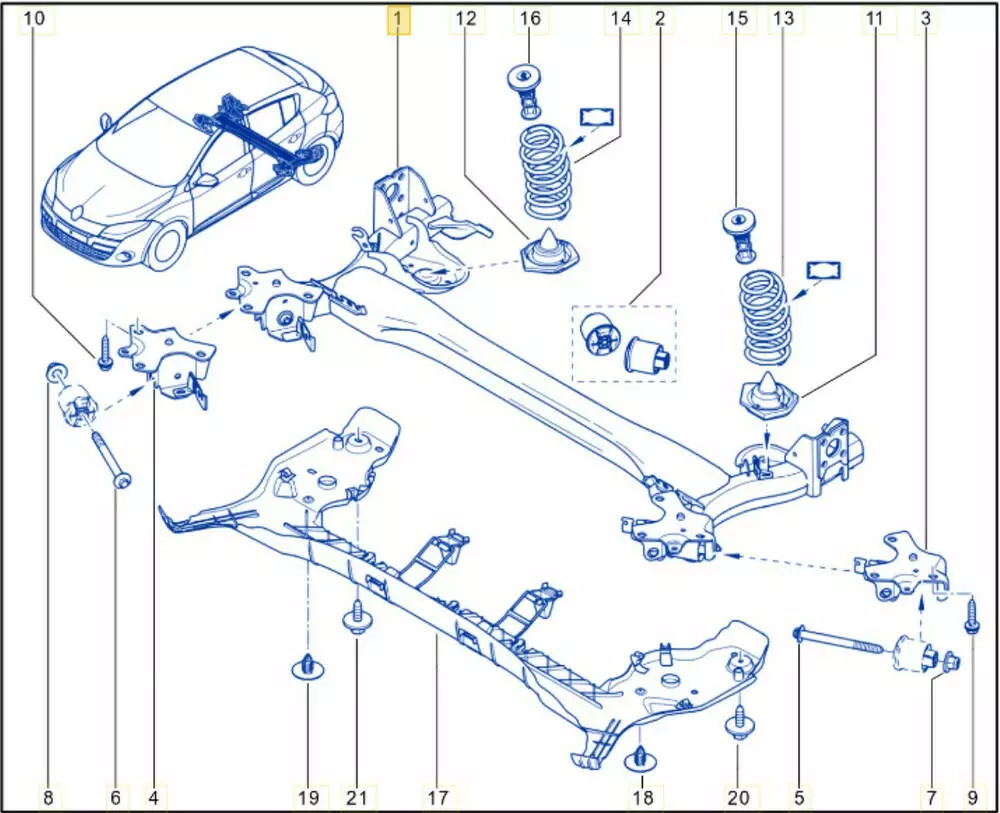 10
1
12
16
14
2
15
13
11
3
8
6
4
19
21
17
18
20
5
7
9