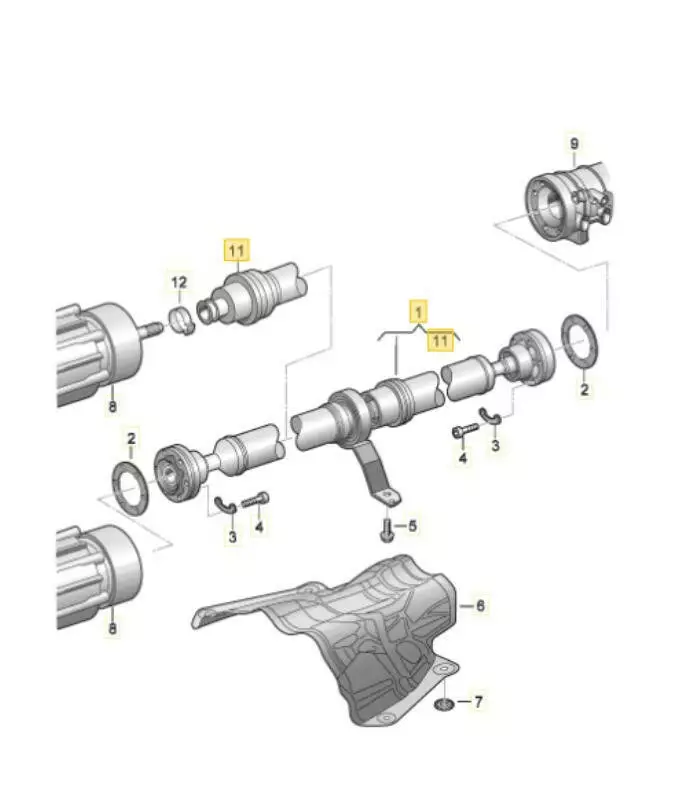 9
11
12
1
11
2
8
2
4
3
3
4
5
8
6
7