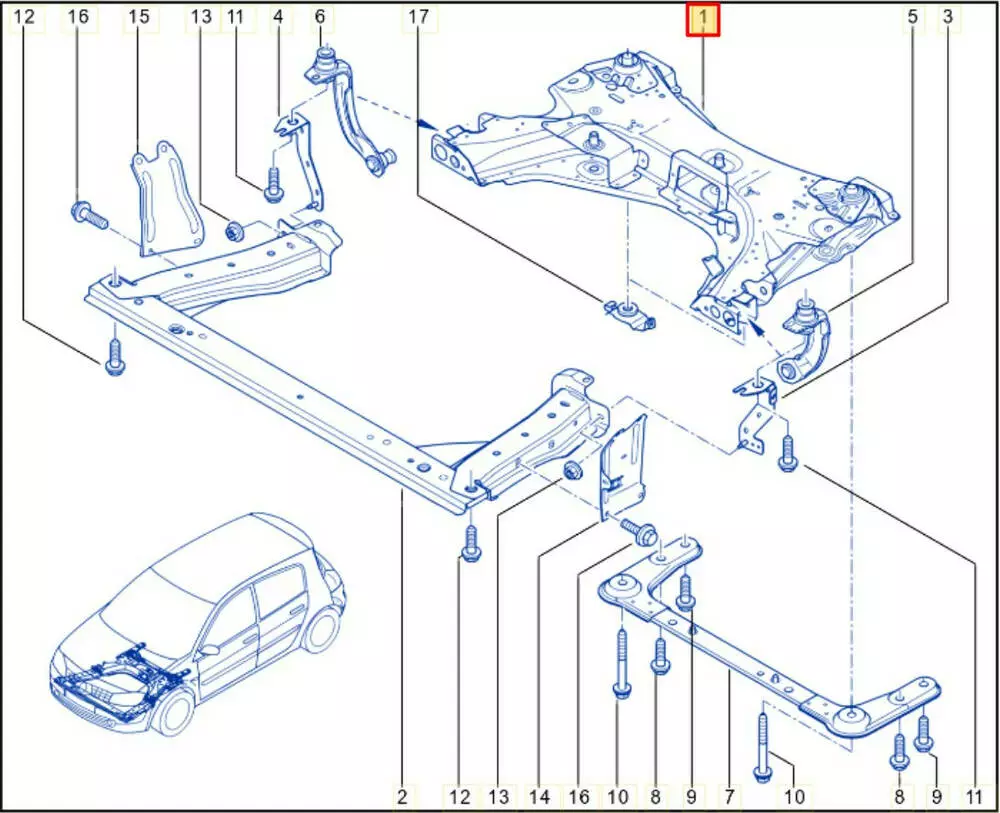 12 16 15 13 11 4 6 17 1 5 3

2 12 13 14 16 10 8 9 7 10 8 9 11