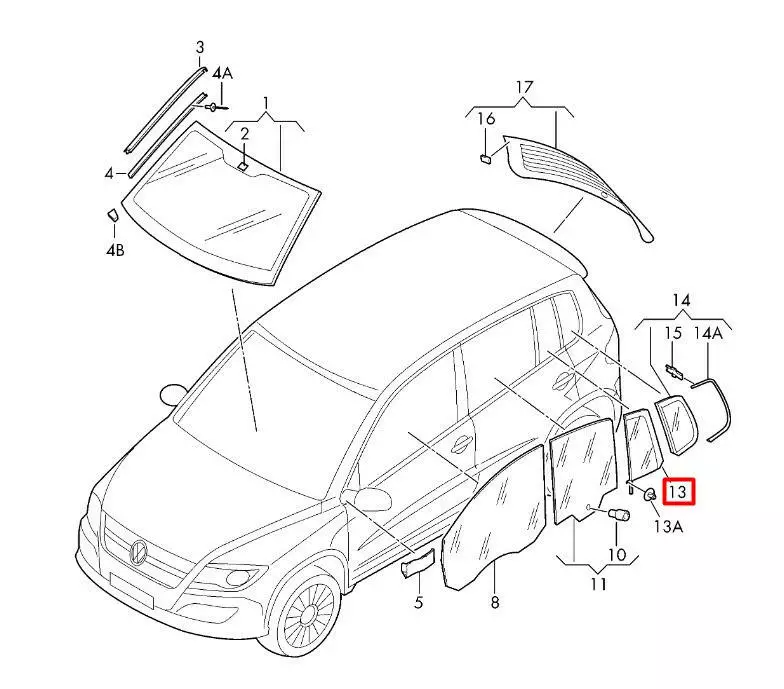 3
4A
1
2
4
4B
17
16
14
15
14A
13
13A
10
11
5
8