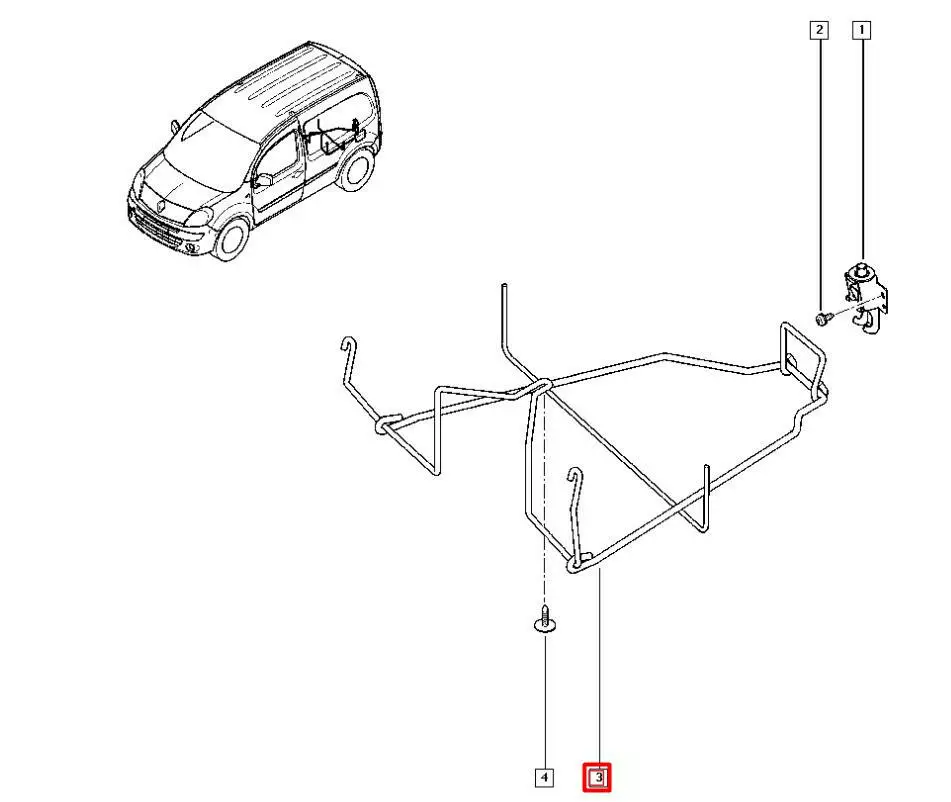 2
1
4
3