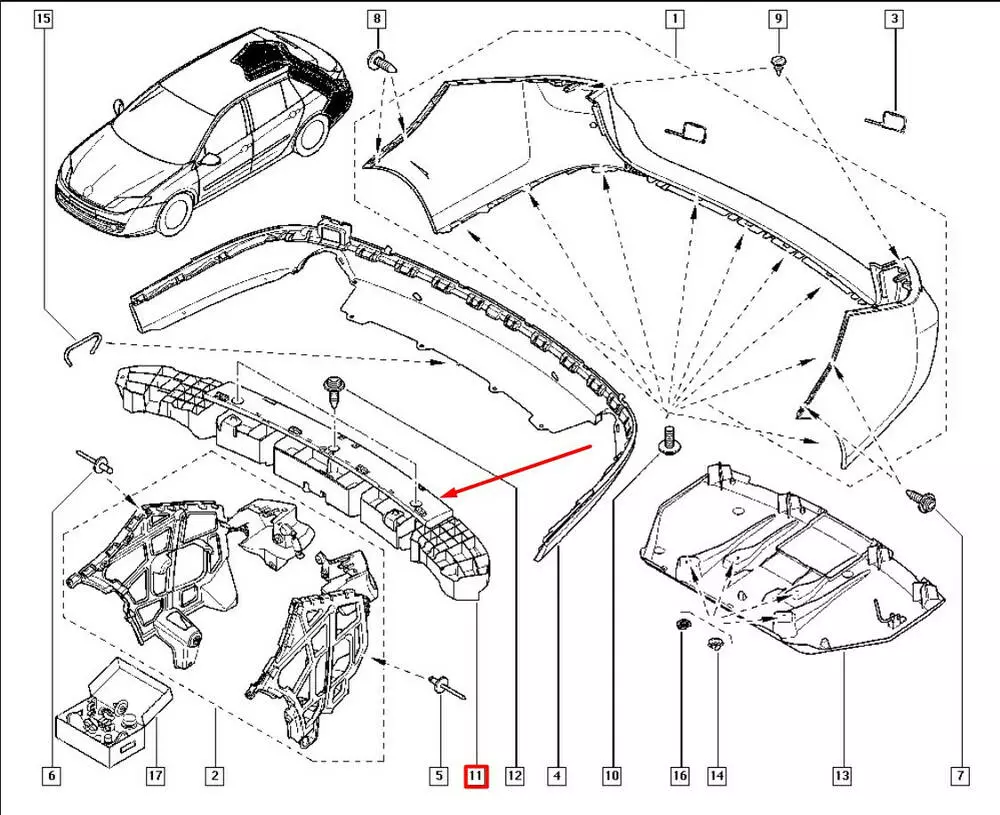 15
8
1
9
3
6
17
2
5
11
12
4
10
16
14
13
7