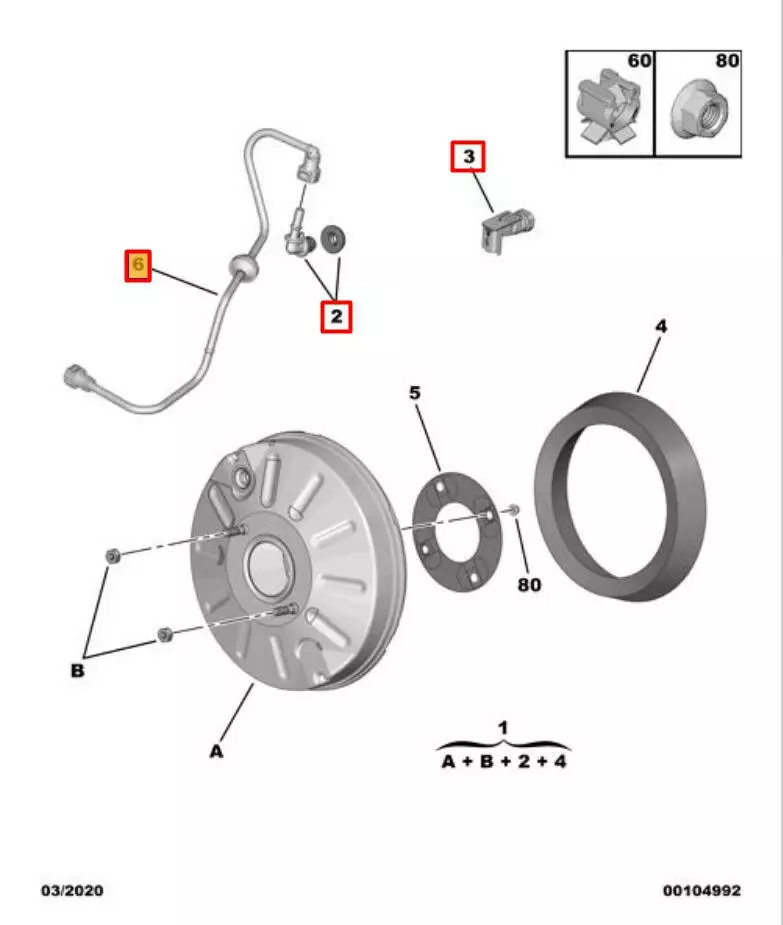 60
80
3
6
2
4
5
80
B
A
1
A + B + 2 + 4
03/2020
00104992