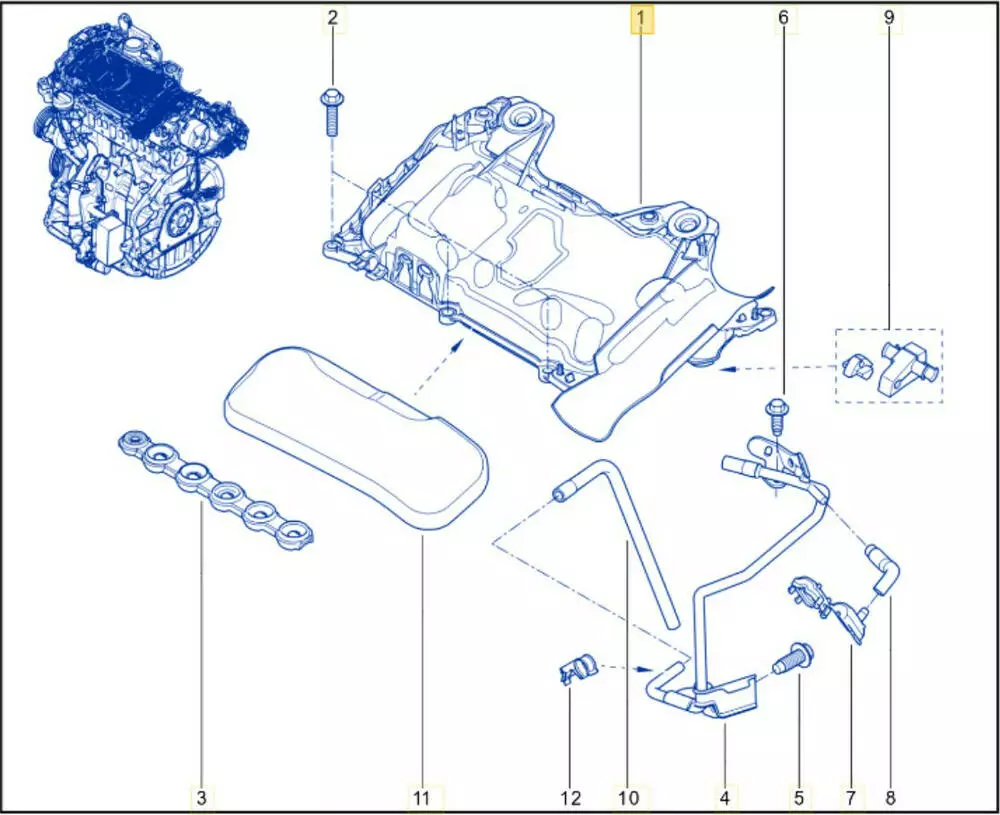 2
1
6
9
3
11
12
10
4
5
7
8