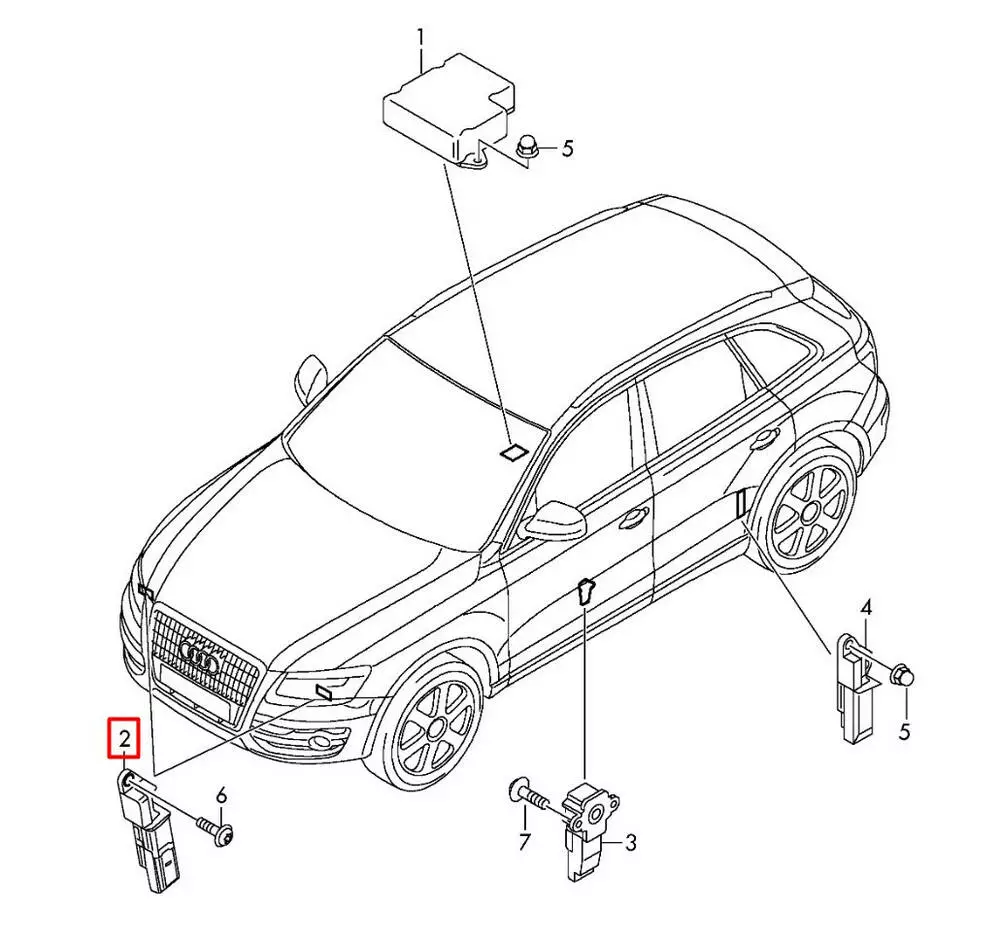 1
5
4
5
2
6
7
3