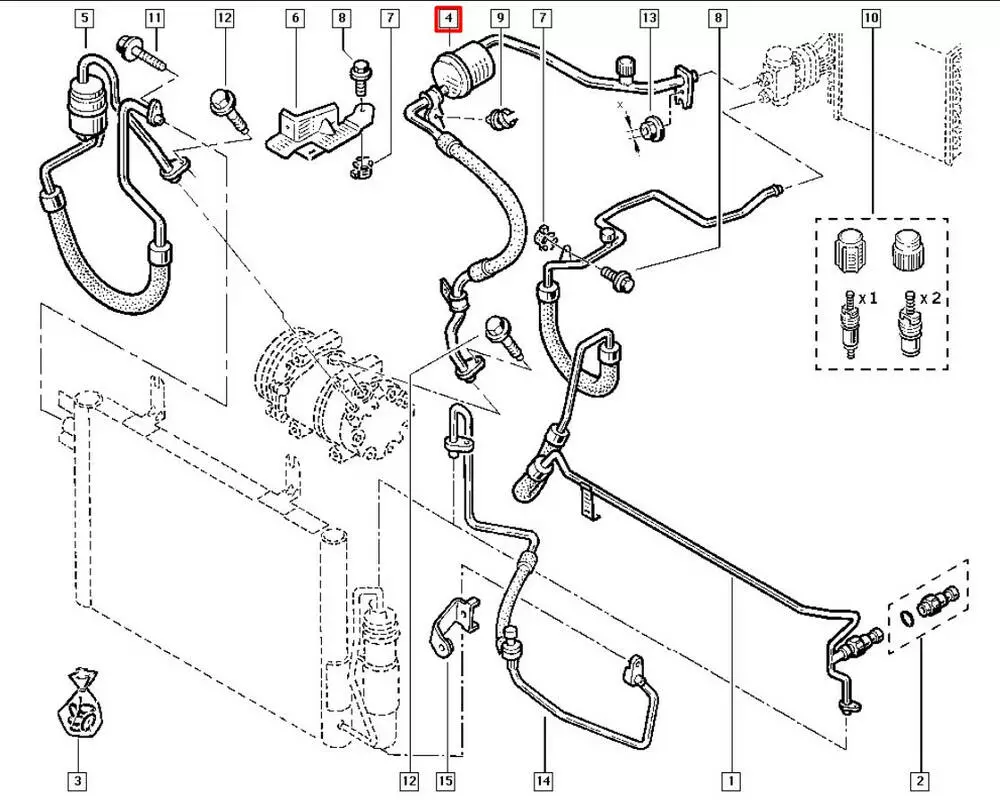 5
11
12
6
8
7
4
9
7
13
8
10
x
x 1
x 2
3
12
15
14
1
2