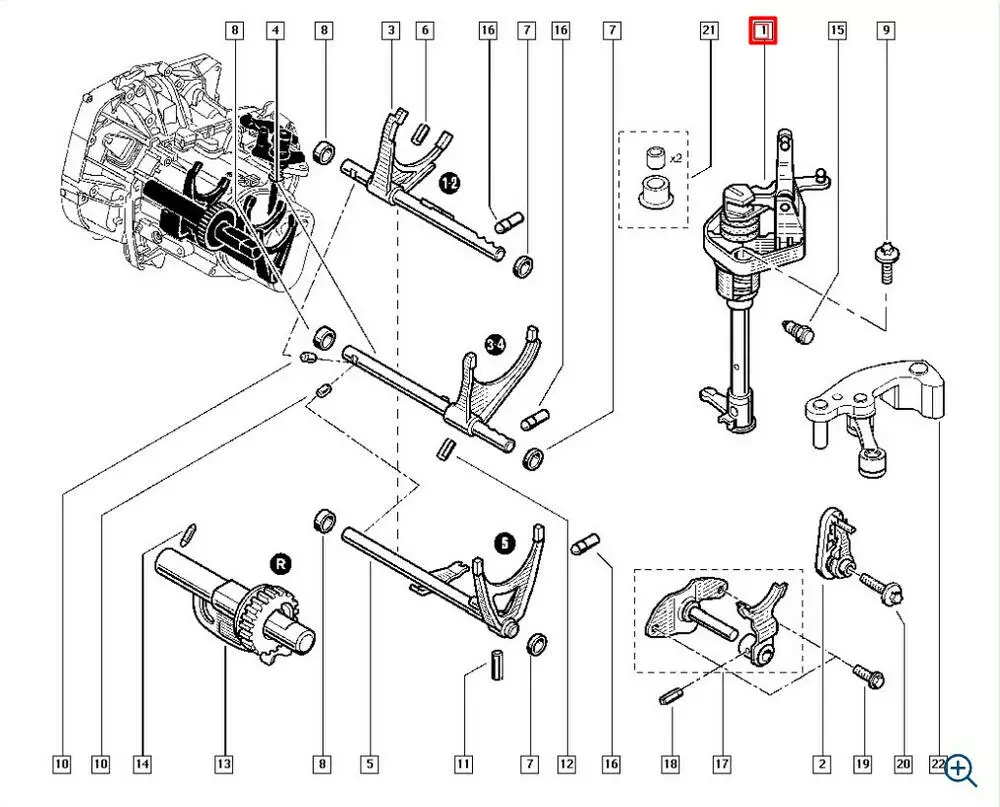 8 4 8 3 6 16 7 16 7 21 1 15 9

x2

1-2

3-4

5

R

10 10 14 13 8 5 11 7 12 16 18 17 2 19 20 22