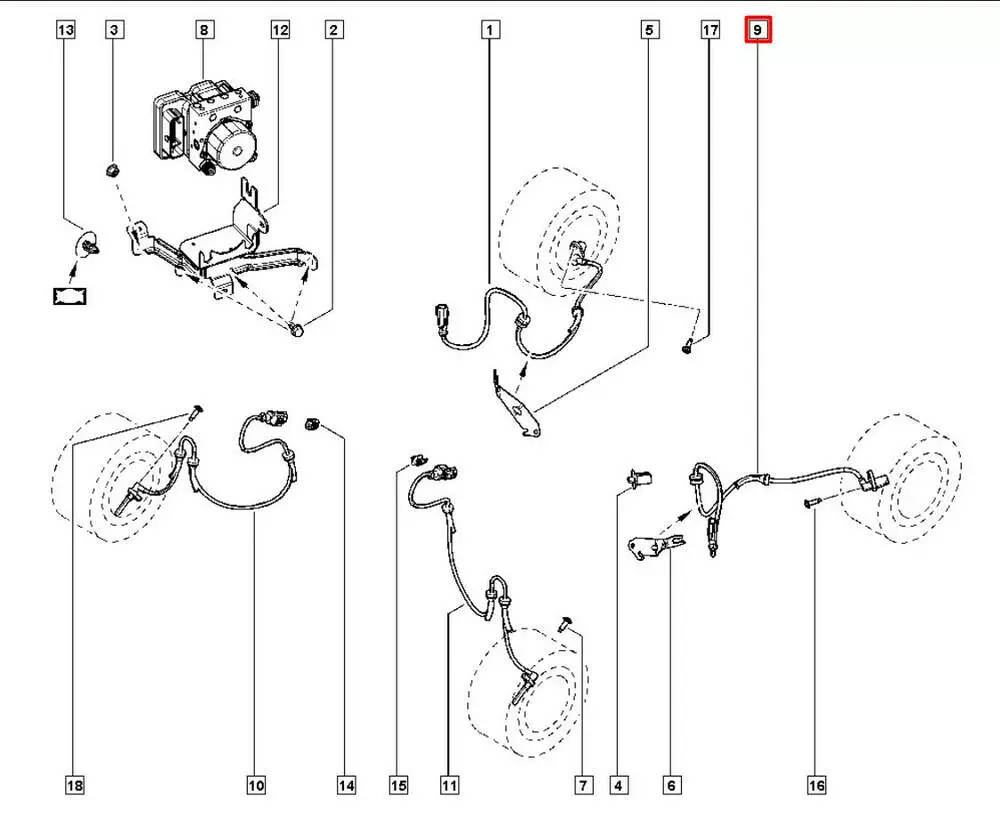 13
3
8
12
2
1
5
17
9
18
10
14
15
11
7
4
6
16