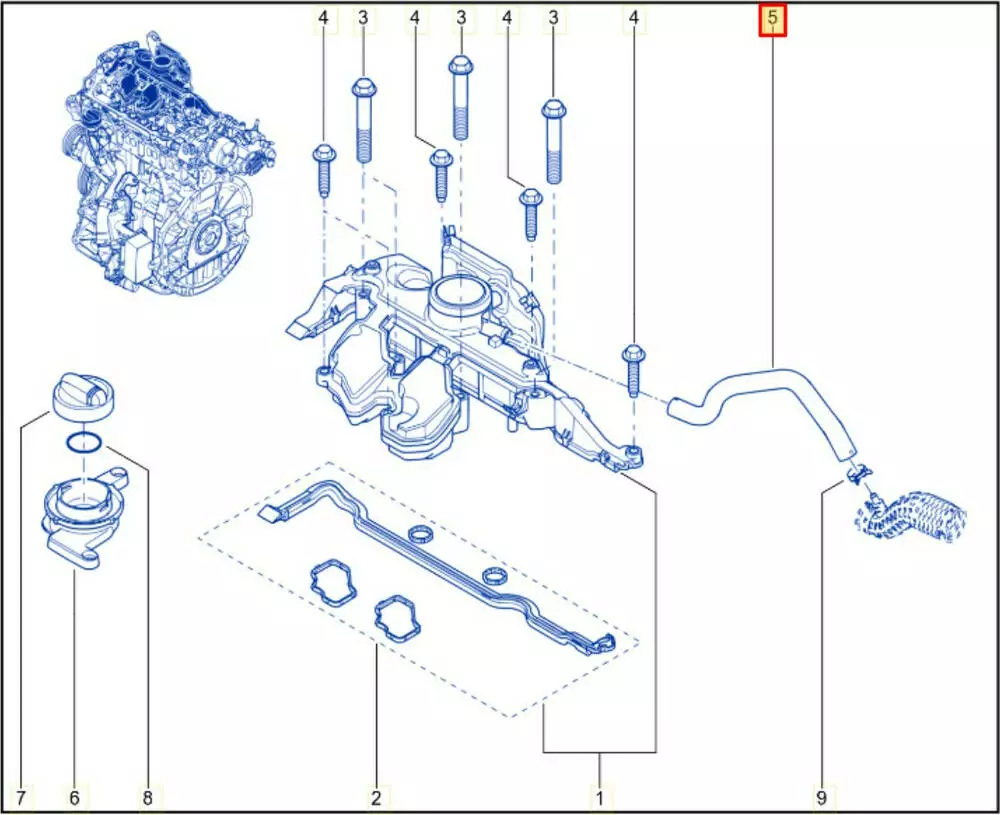 4 3 4 3 4 3 4 5

7 6 8 2 1 9