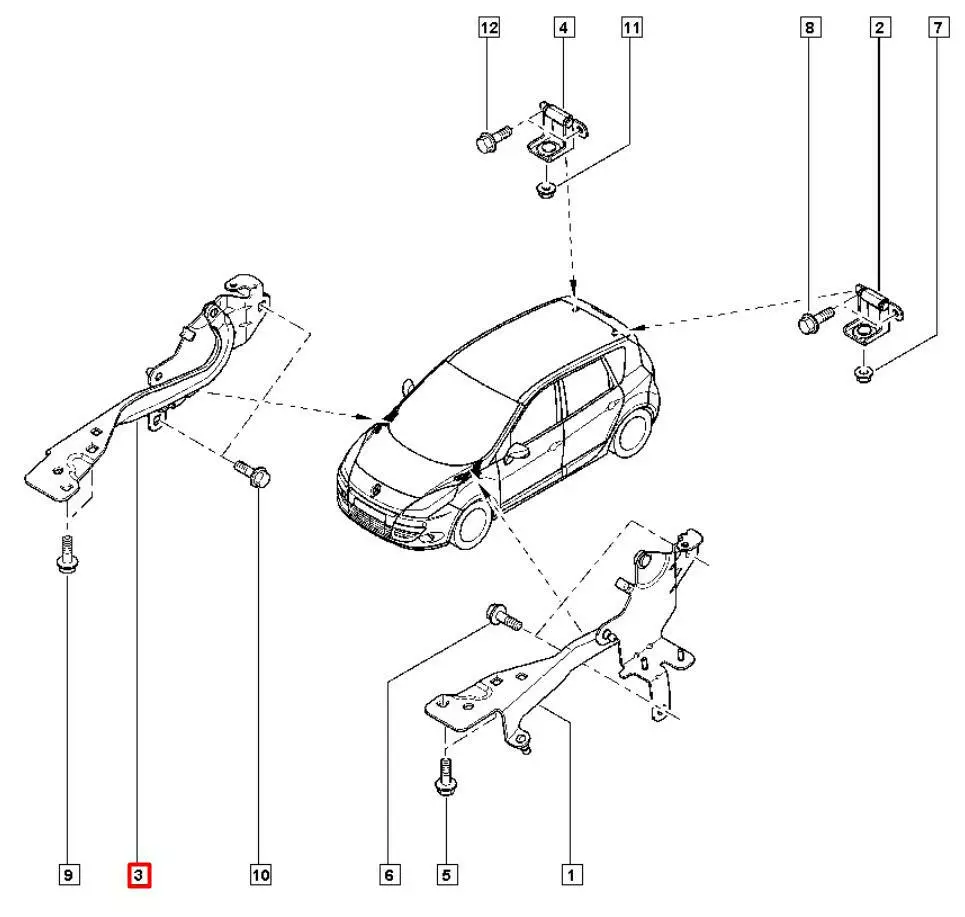 12
4
11
8
2
7
9
3
10
6
5
1