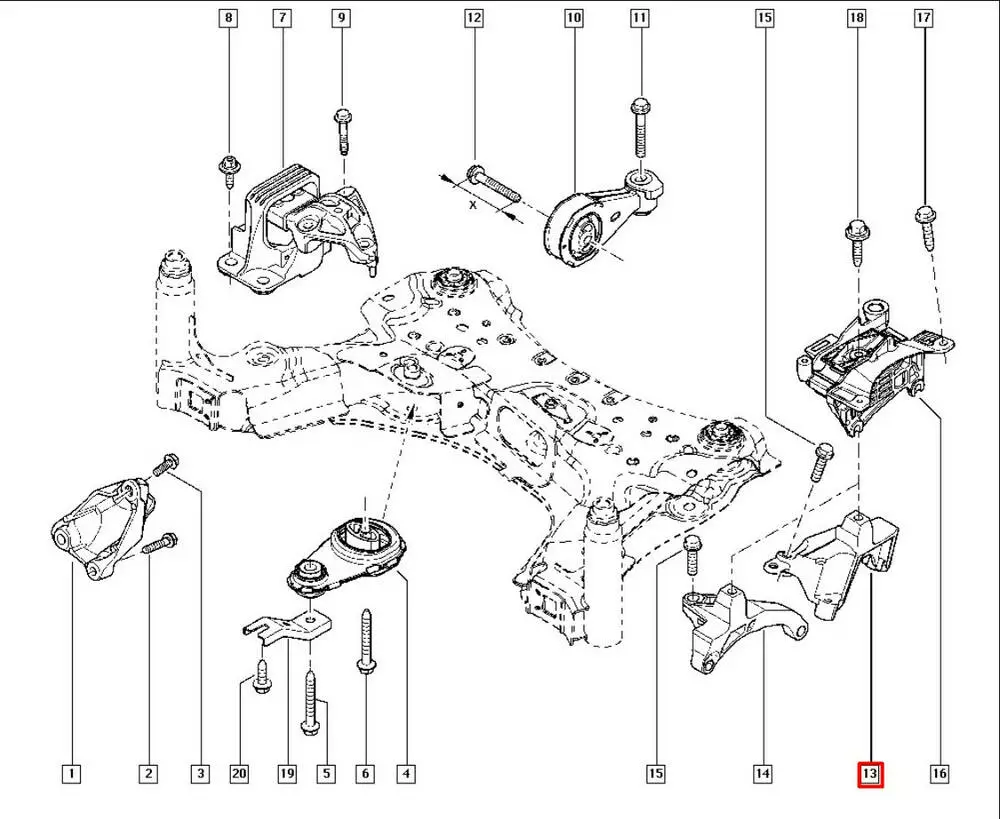 8 7 9 12 10 11 15 18 17

X

1 2 3 20 19 5 6 4 15 14 13 16