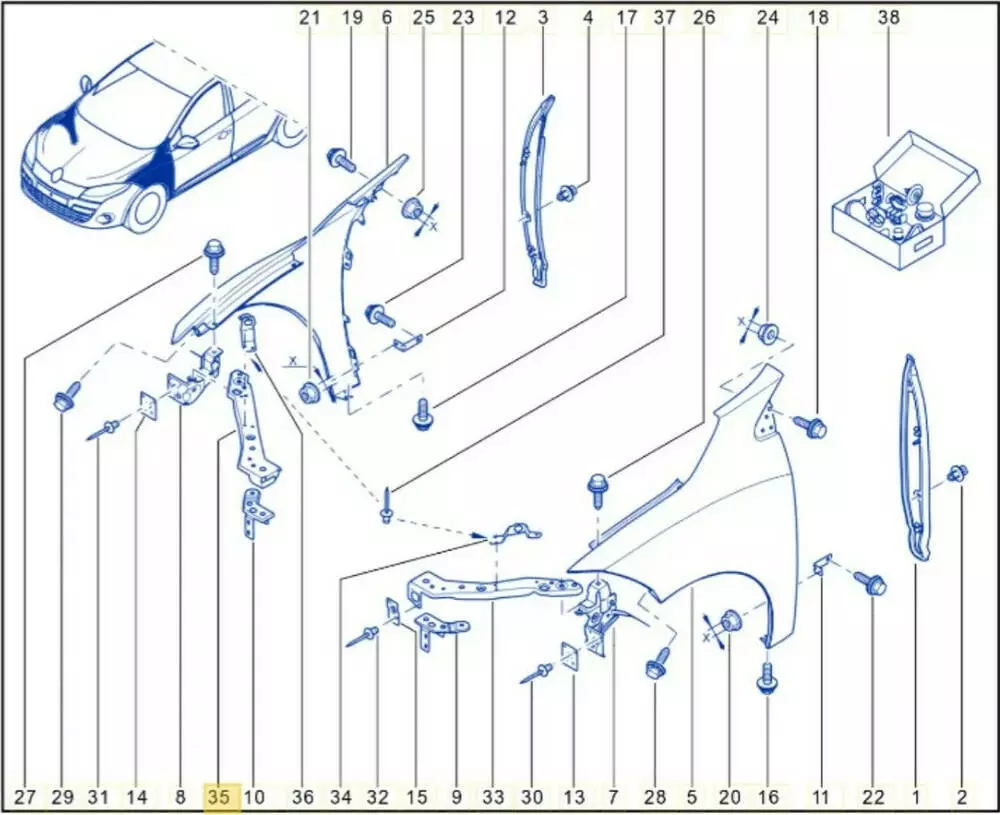 21 19 6 25 23 12 3 4 17 37 26 24 18 38

X

X

X

X

27 29 31 14 8 35 10 36 34 32 15 9 33 30 13 7 28 5 20 16 11 22 1 2