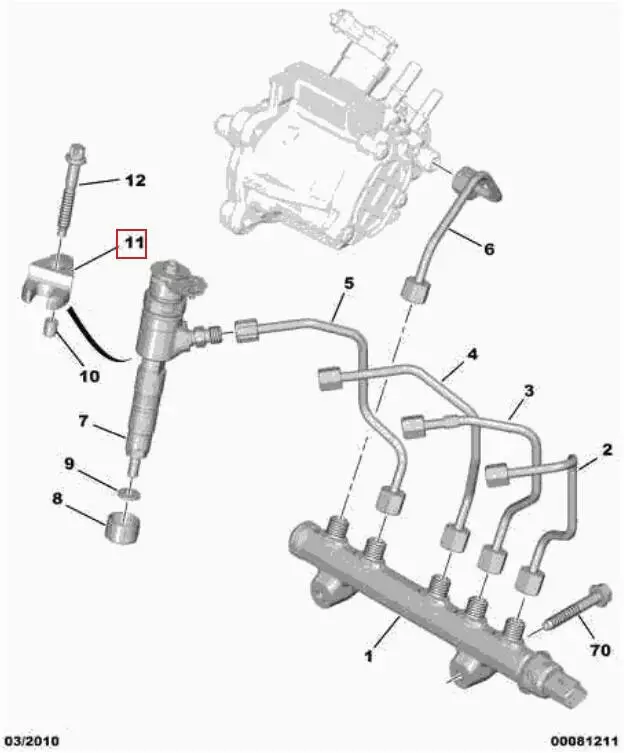 12

11

6

5

10

4

7

3

9

2

8

1

70

03/2010

00081211