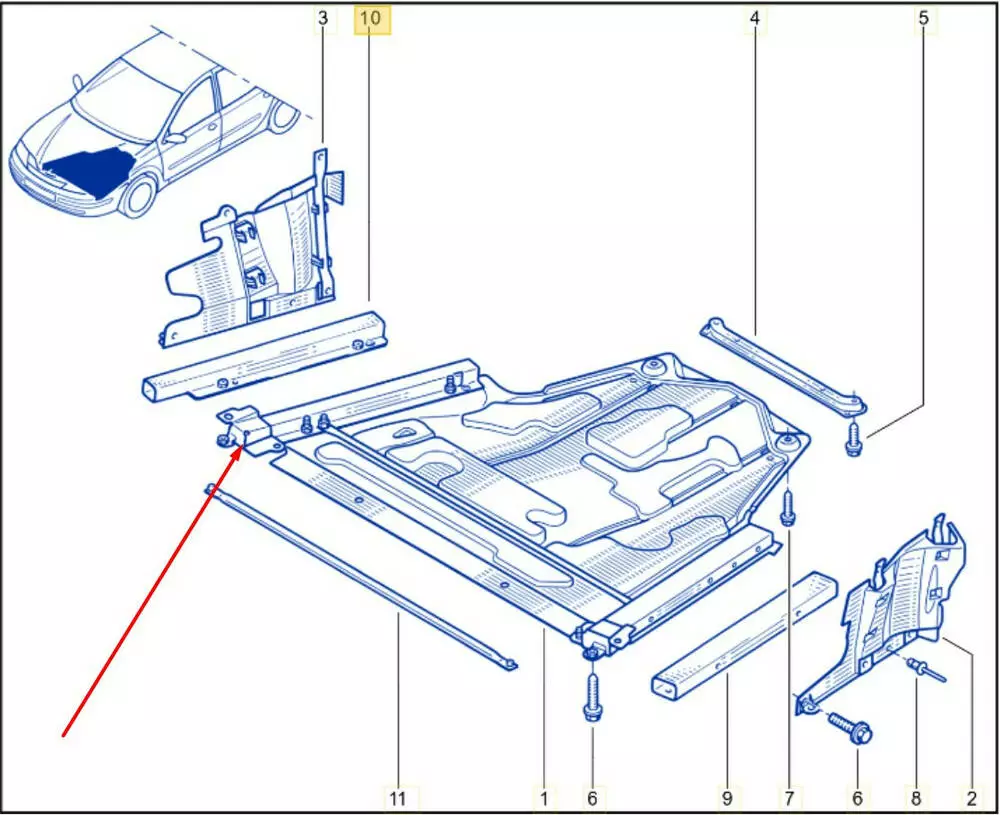 3
10
4
5
11
1
6
9
7
6
8
2