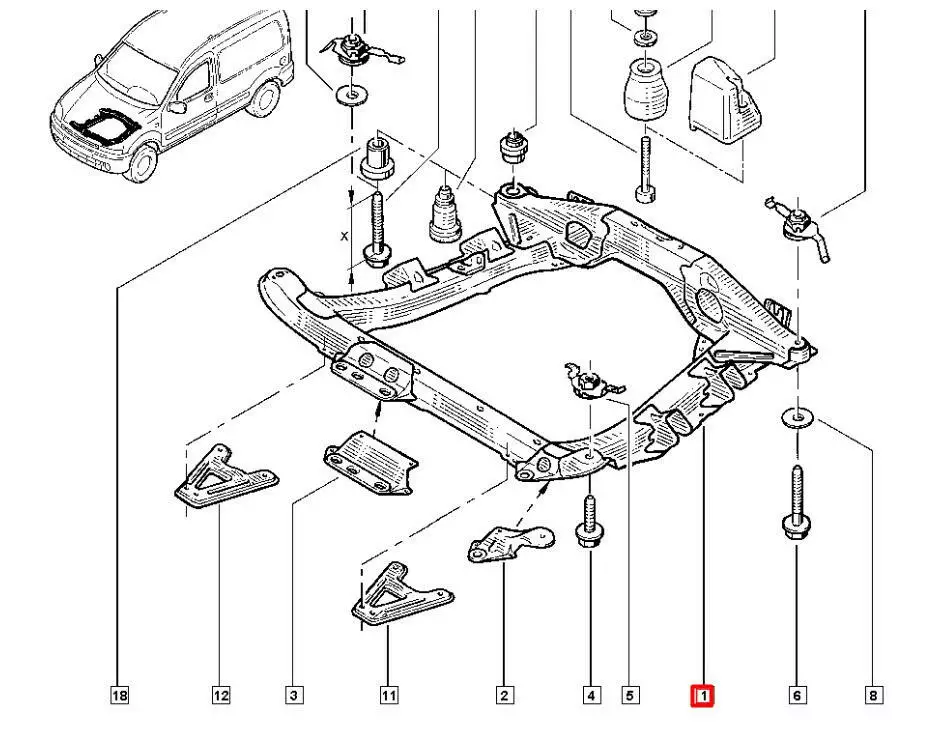 X

18 12 3 11 2 4 5 1 6 8