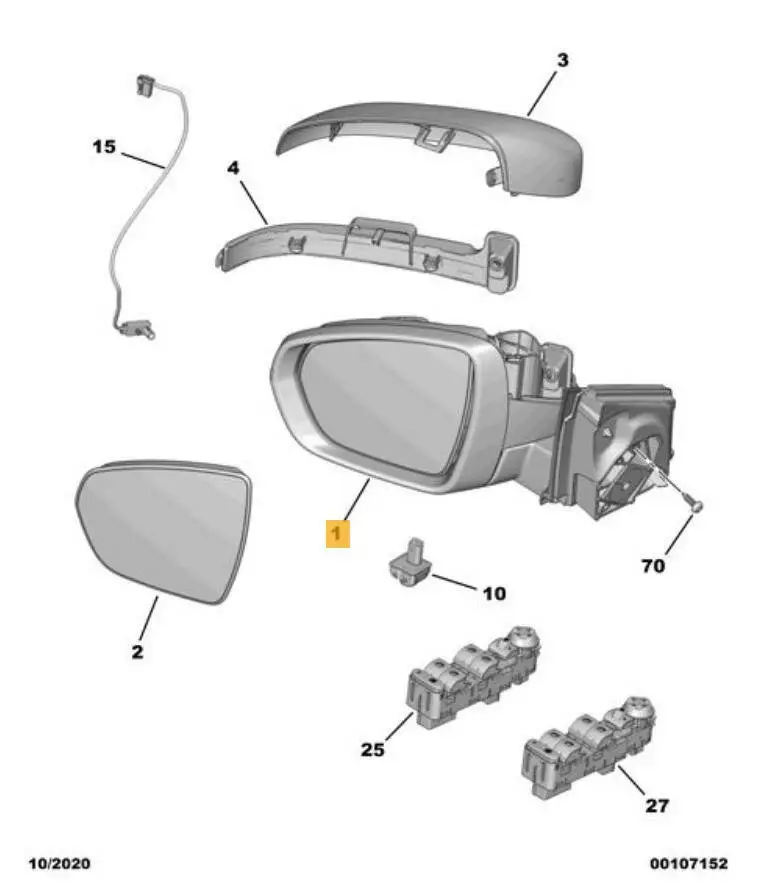 3
15
4
1
70
10
2
25
27
10/2020
00107152