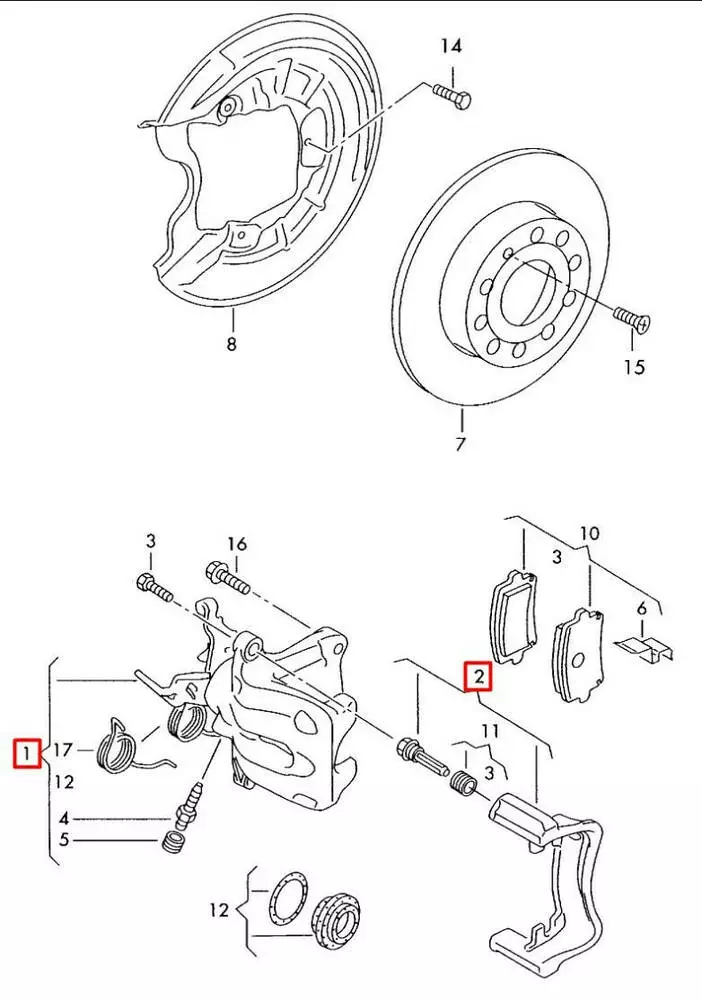 14

8

15

7

3

16

10

3

6

2

1

17

12

11

3

4

5

12