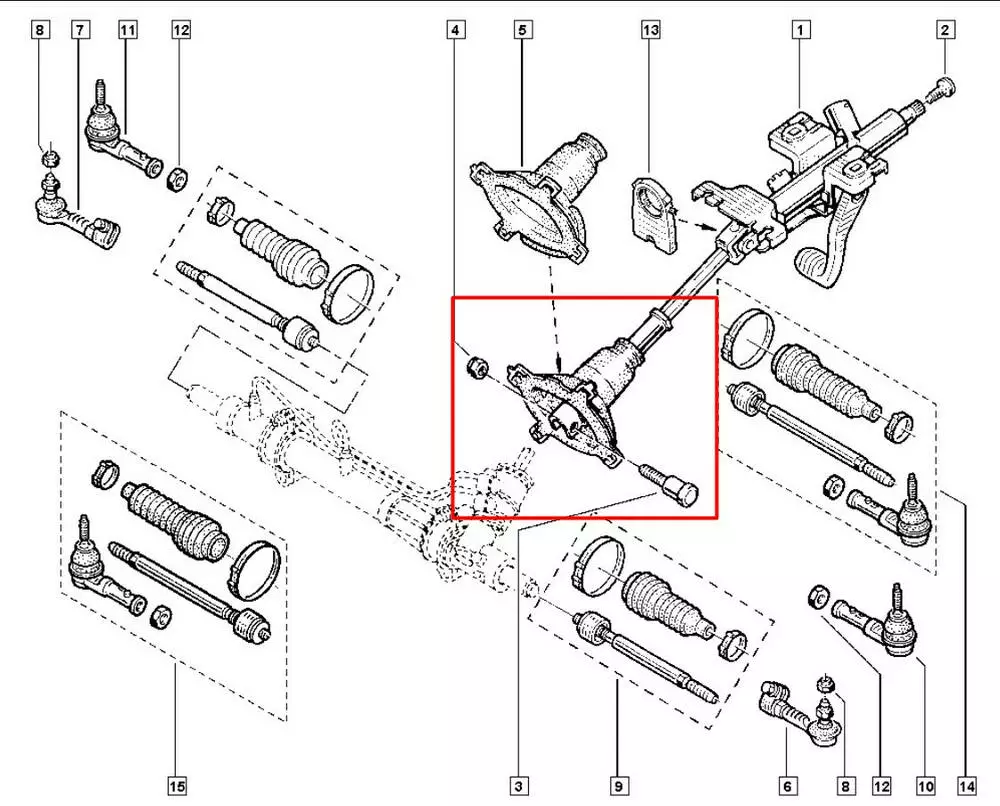 8
7
11
12
4
5
13
1
2
15
3
9
6
8
12
10
14