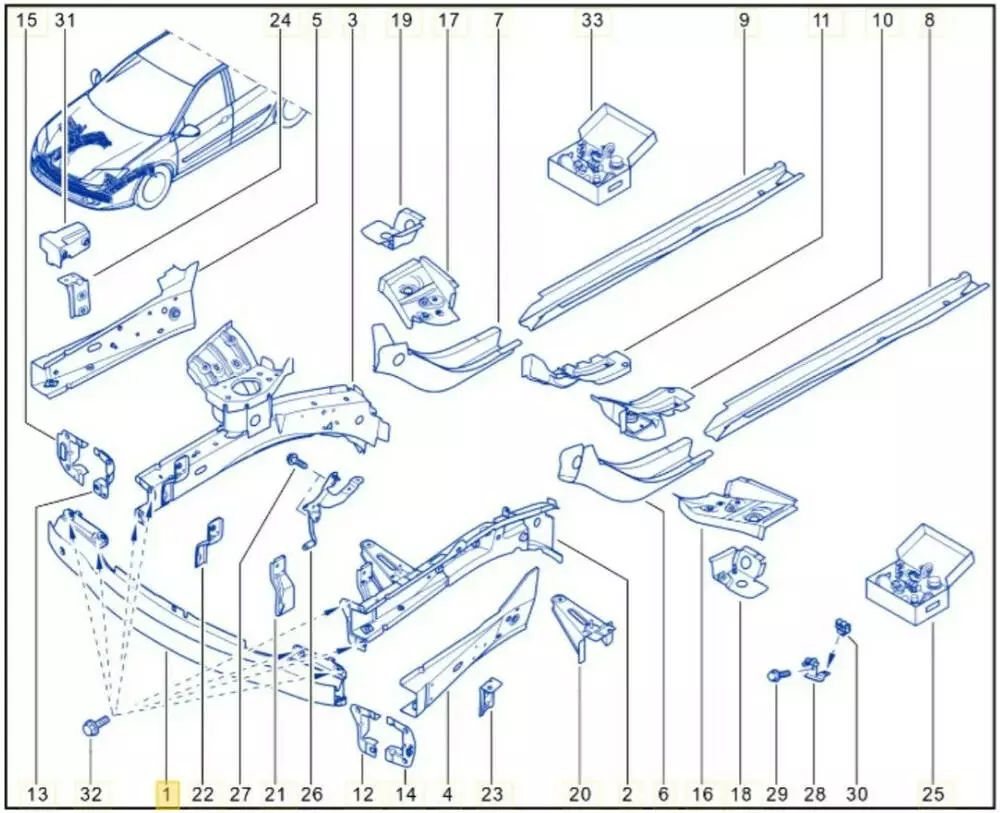 15 31 24 5 3 19 17 7 33 9 11 10 8

13 32 1 22 27 21 26 12 14 4 23 20 2 6 16 18 29 28 30 25