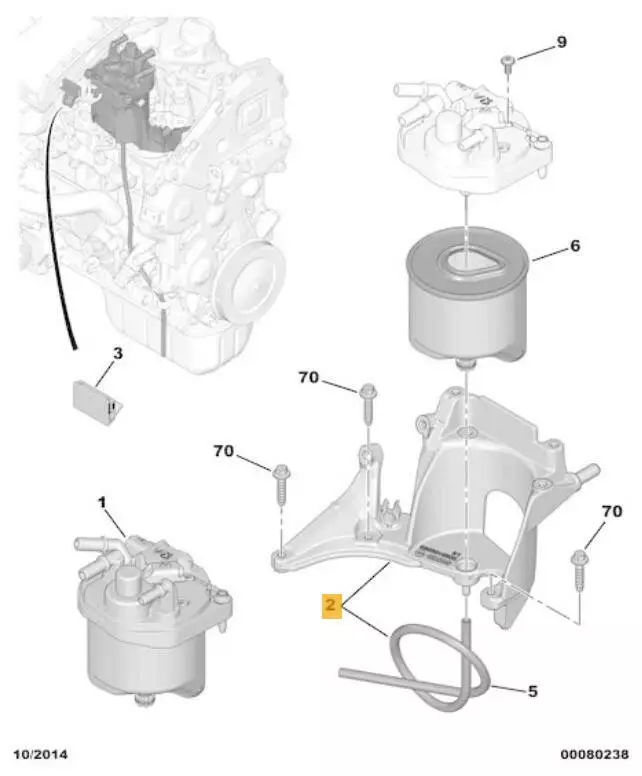 9

6

3

70

70

70

1

2

5

10/2014

00080238