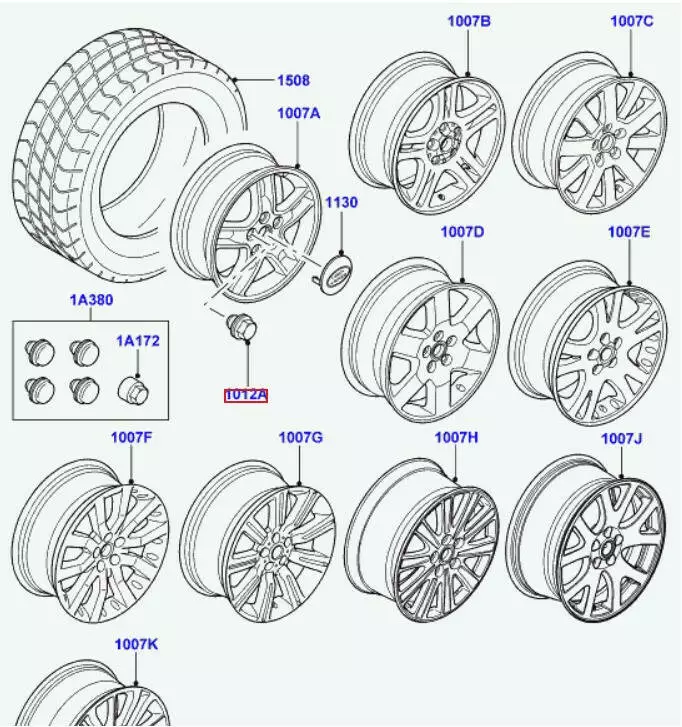 1007B
1007C
1508
1007A
1130
1007D
1007E
1A380
1A172
1012A
1007F
1007G
1007H
1007J
1007K