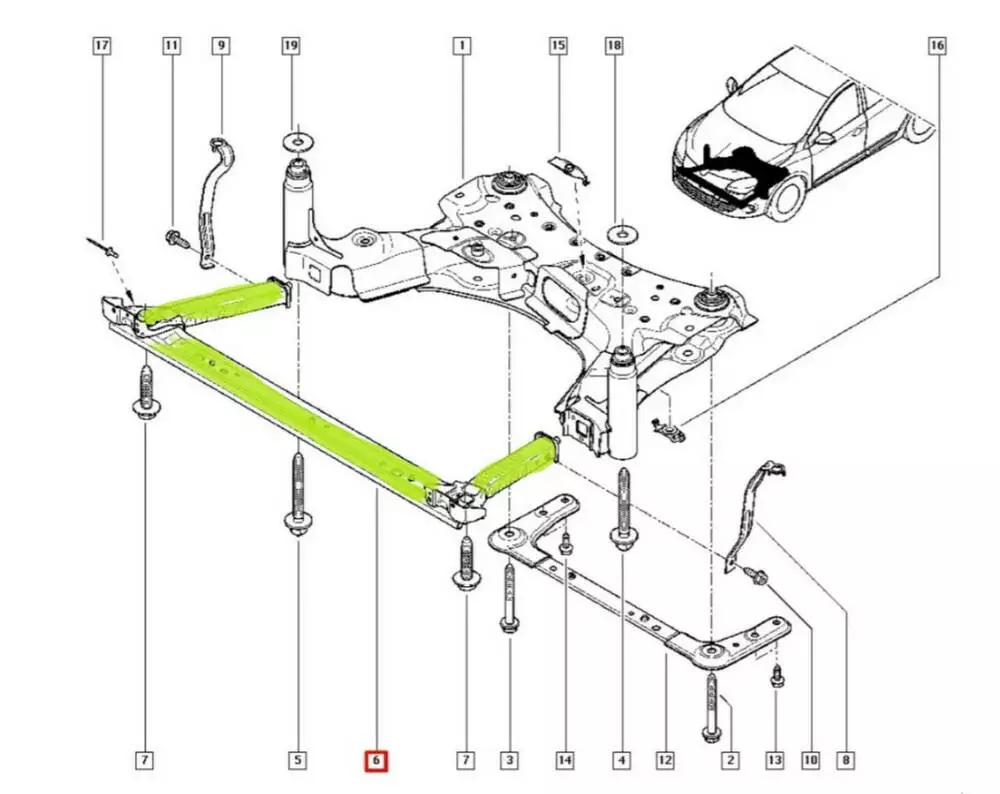 17
11
9
19
1
15
18
16
7
5
6
7
3
14
4
12
2
13
10
8