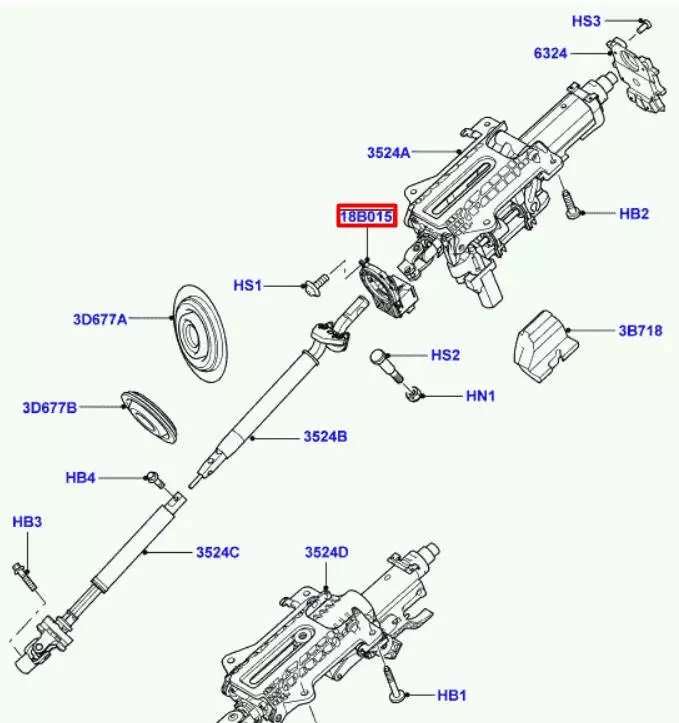 HS3
6324
3524A
HB2
18B015
HS1
3D677A
3B718
HS2
HN1
3D677B
3524B
HB4
HB3
3524C
3524D
HB1