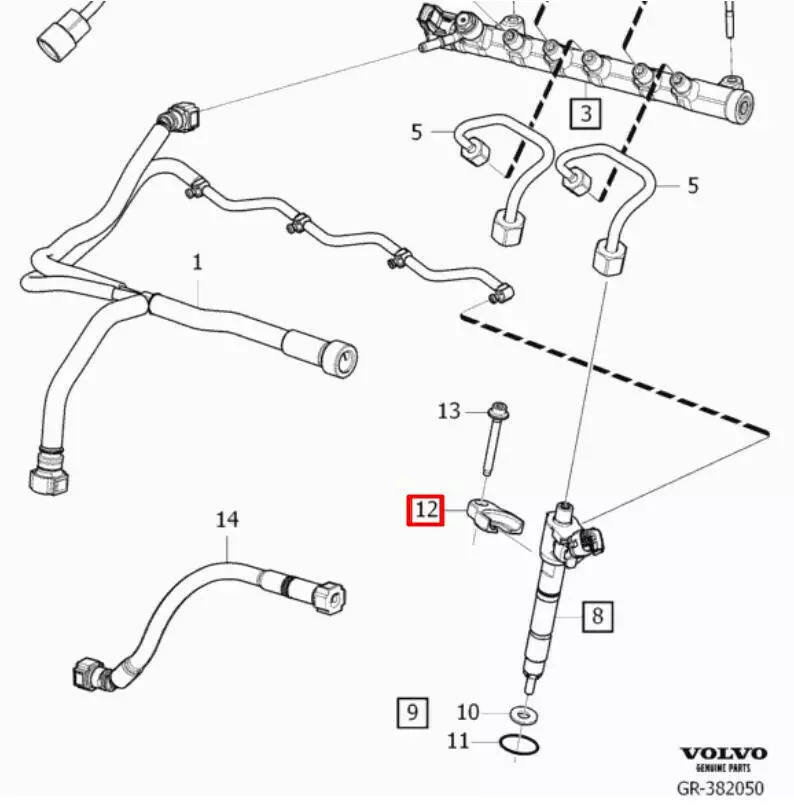 3
5
5
1
13
12
14
8
9
10
11
VOLVO
GENUINE PARTS
GR-382050