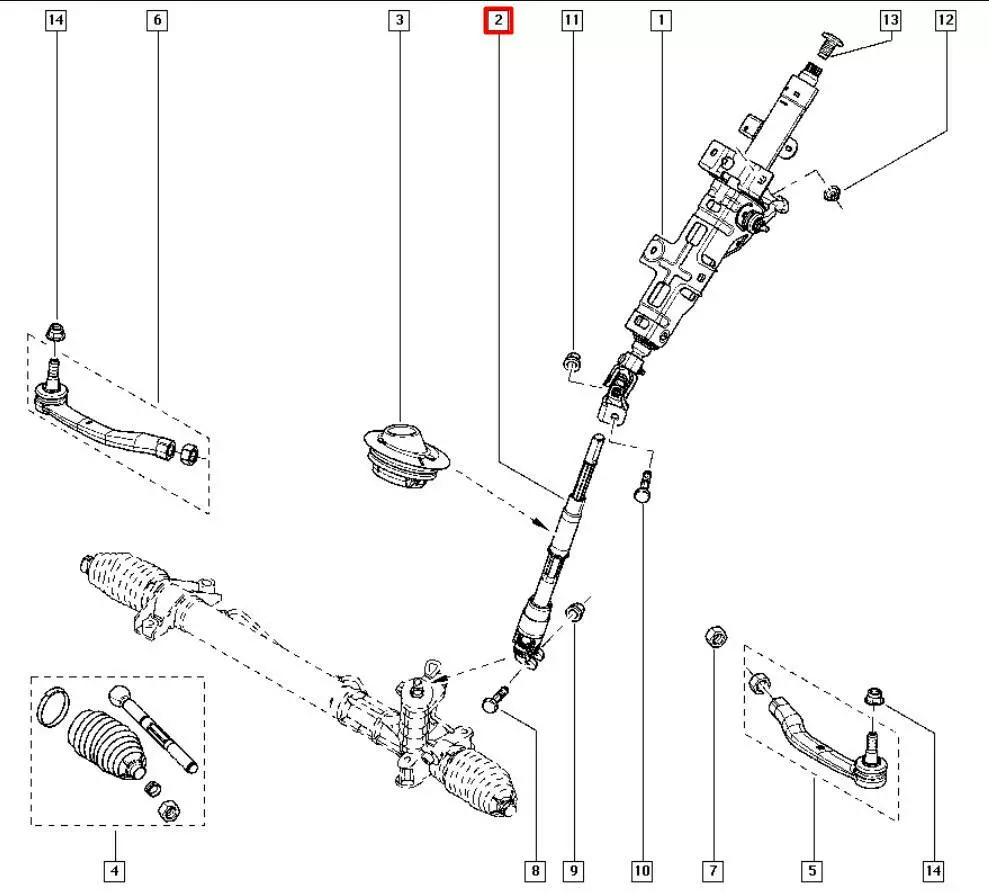 14
6
3
2
11
1
13
12
4
8
9
10
7
5
14