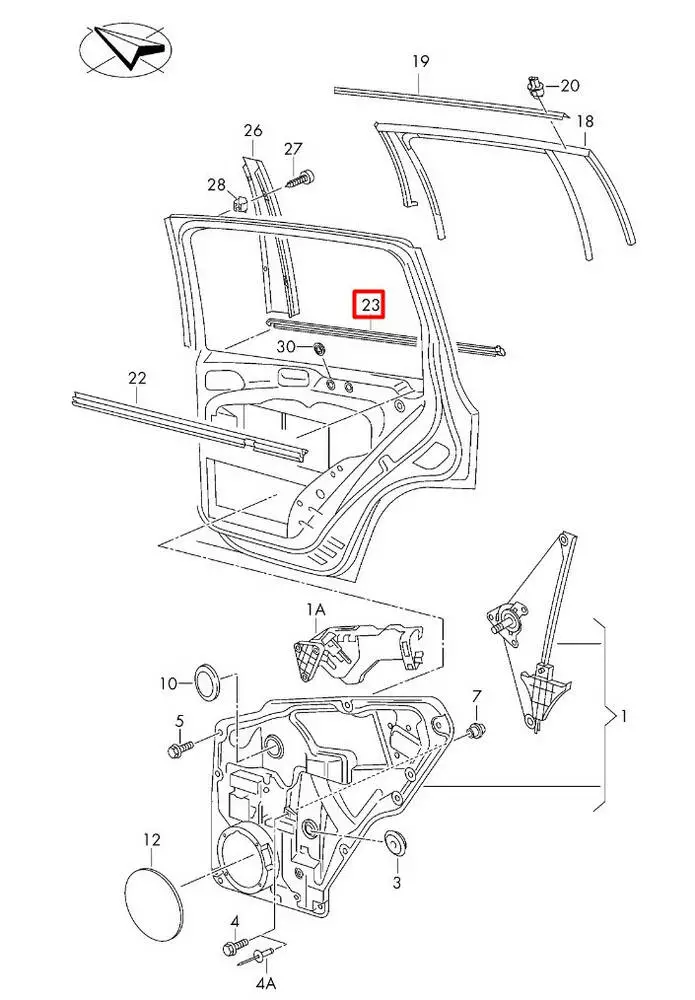 19
20
18
26
27
28
23
30
22
1A
10
7
5
1
12
3
4
4A