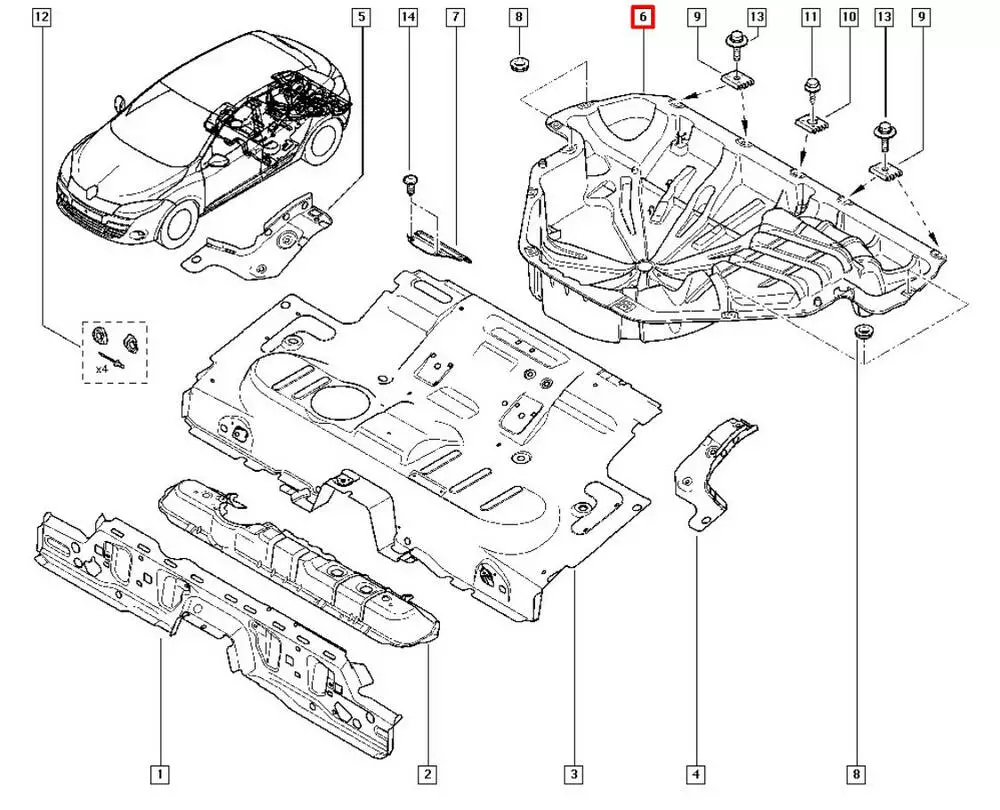 12
5
14
7
8
6
9
13
11
10
13
9
x4
1
2
3
4
8