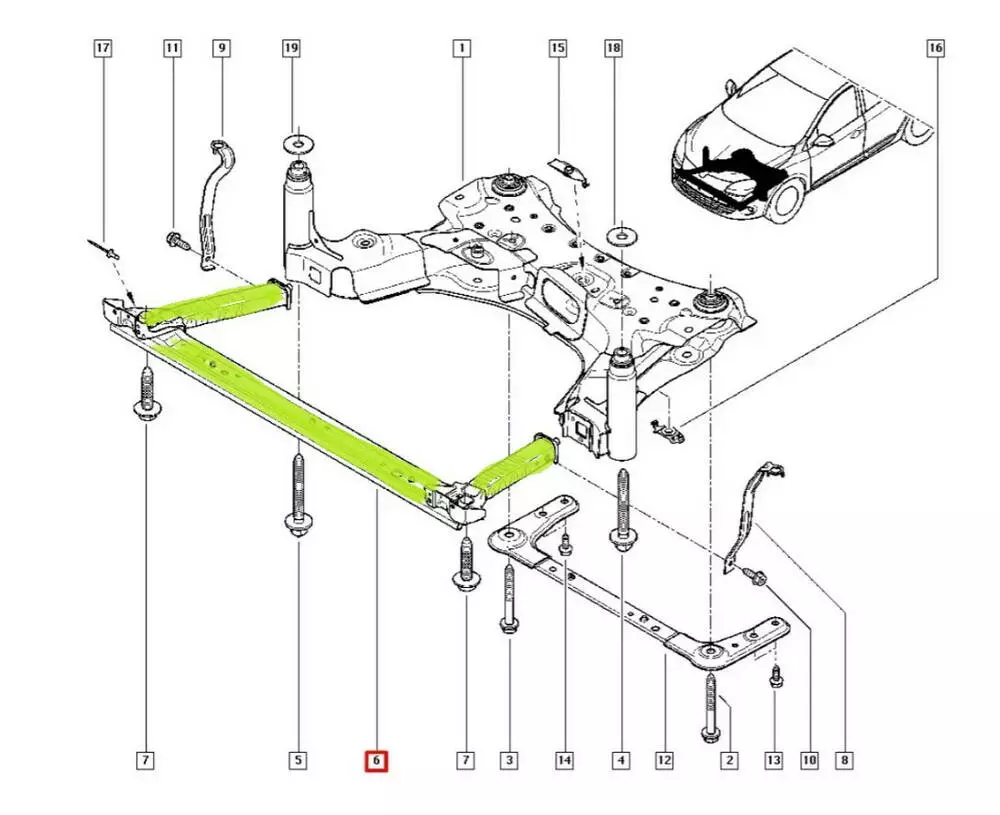 17
11
9
19
1
15
18
16
7
5
6
7
3
14
4
12
2
13
10
8