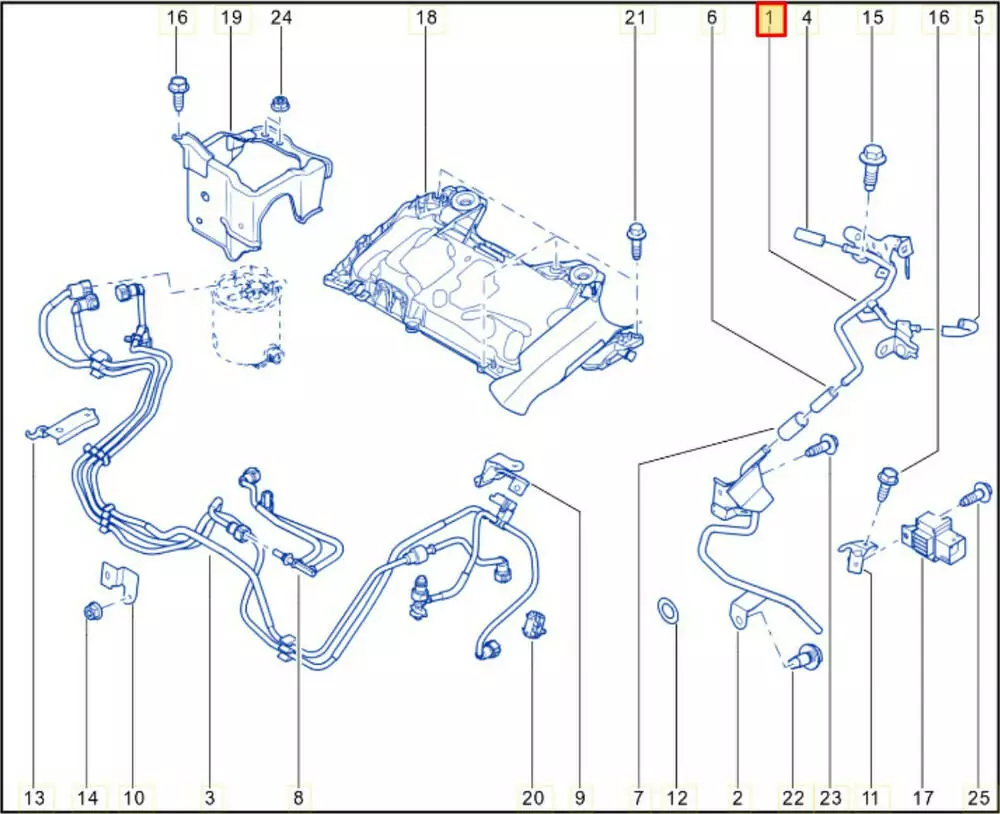 16 19 24 18 21 6 1 4 15 16 5

13 14 10 3 8 20 9 7 12 2 22 23 11 17 25