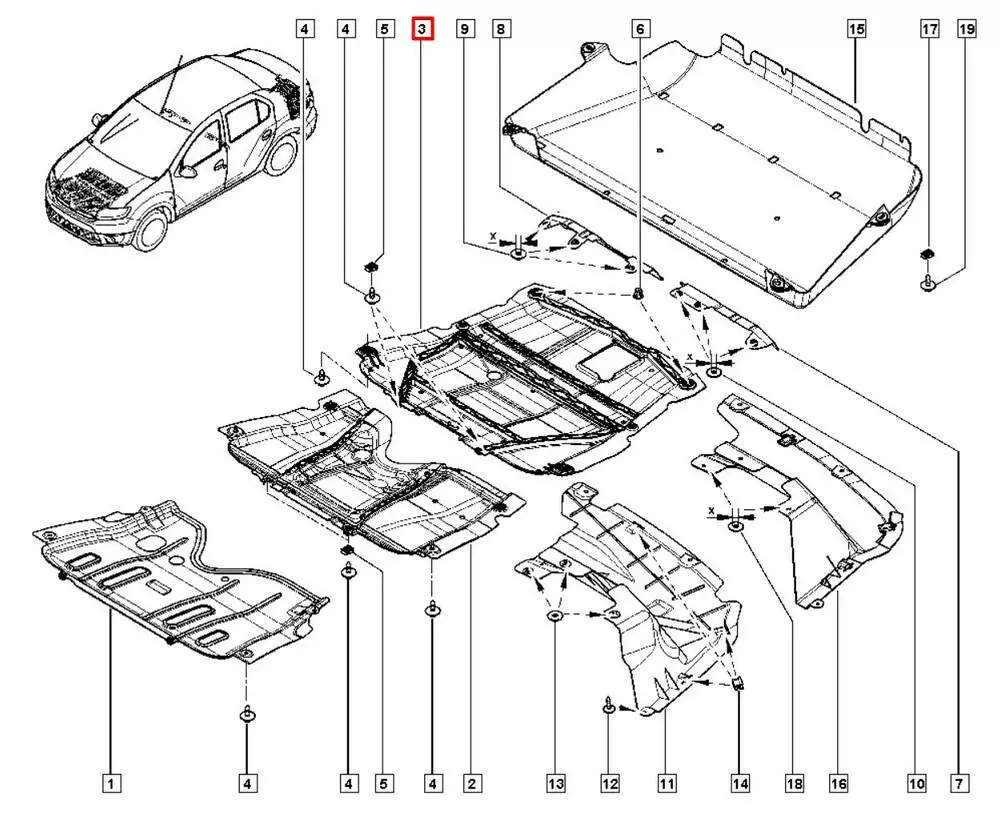 4
4
5
3
9
8
6
15
17
19
X
X
X
1
4
4
5
4
2
13
12
11
14
18
16
10
7