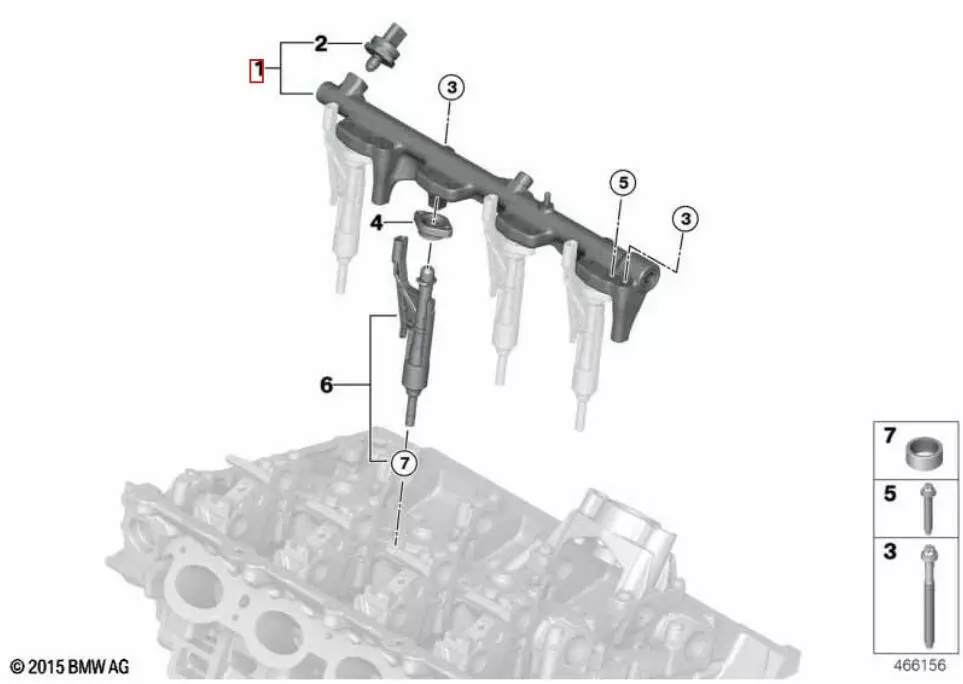 1
2
3
5
3
4
6
7
7
5
3
© 2015 BMW AG
466156