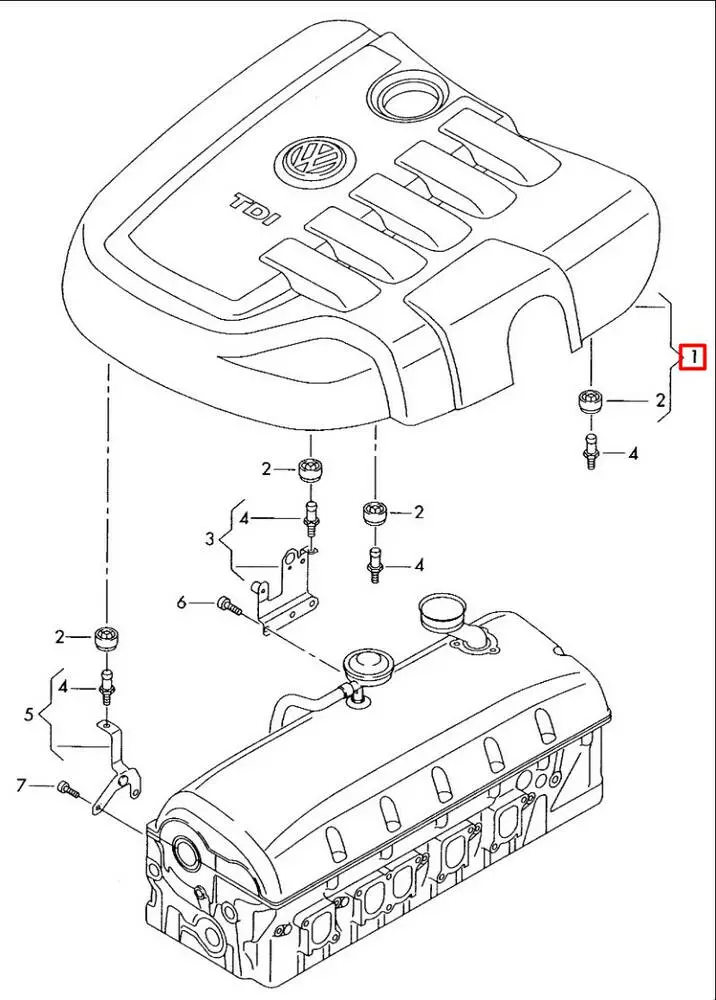 TDI

1
2
4
2
4
2
4
3
6
2
4
5
7