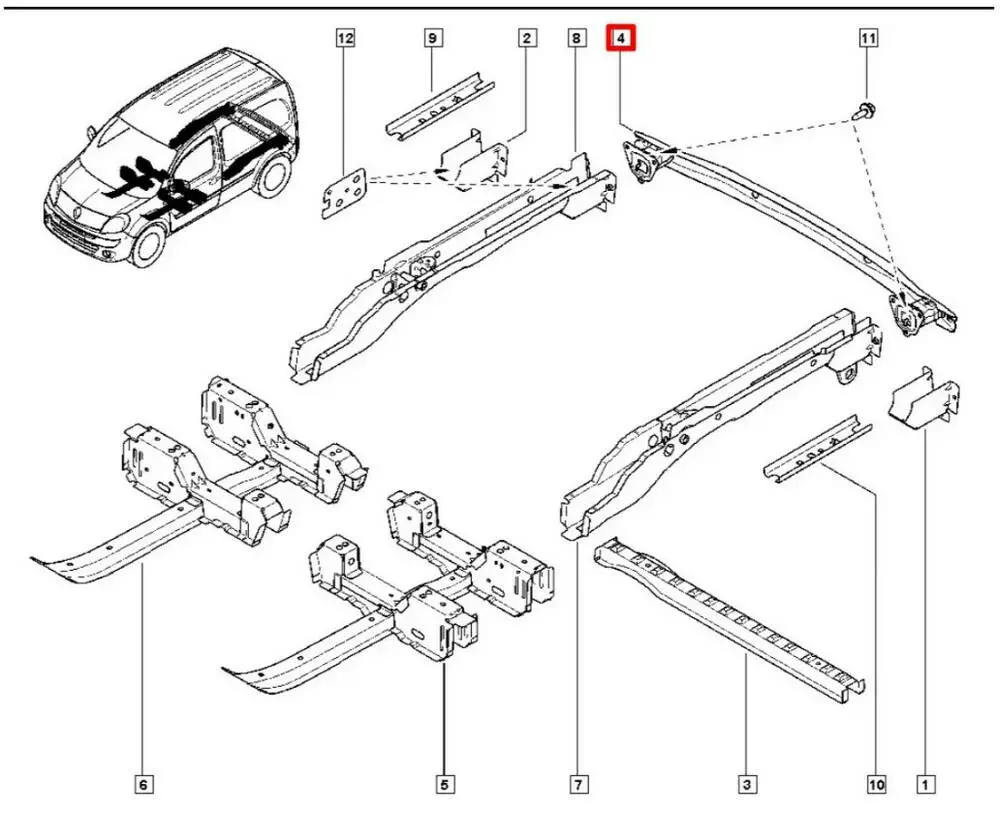 12
9
2
8
4
11
6
5
7
3
10
1