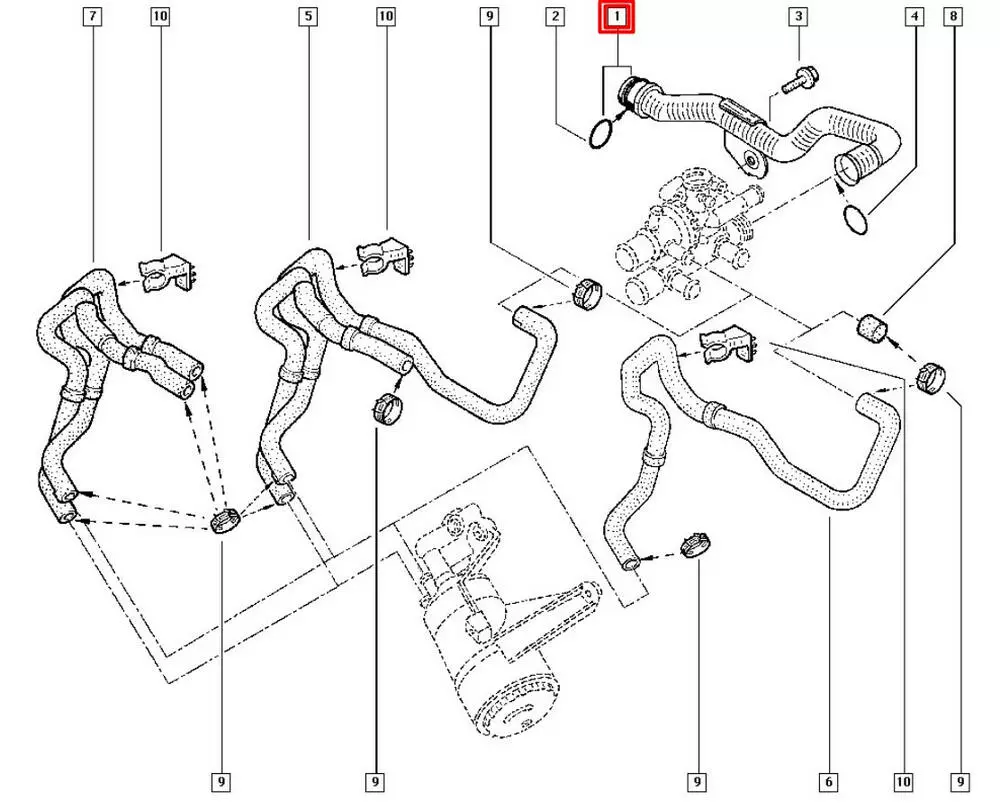 7
10
5
10
9
2
1
3
4
8
9
9
9
6
10
9