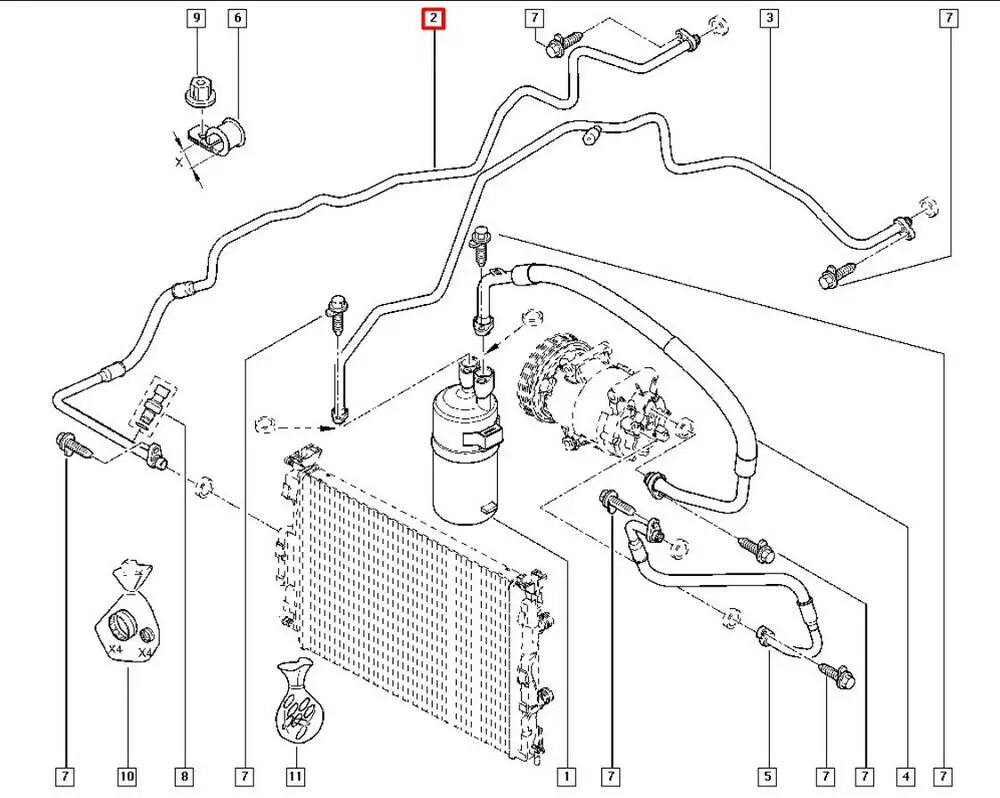 9
6
2
7
3
7
X
X4
X4
7
10
8
7
11
1
7
5
7
7
4
7