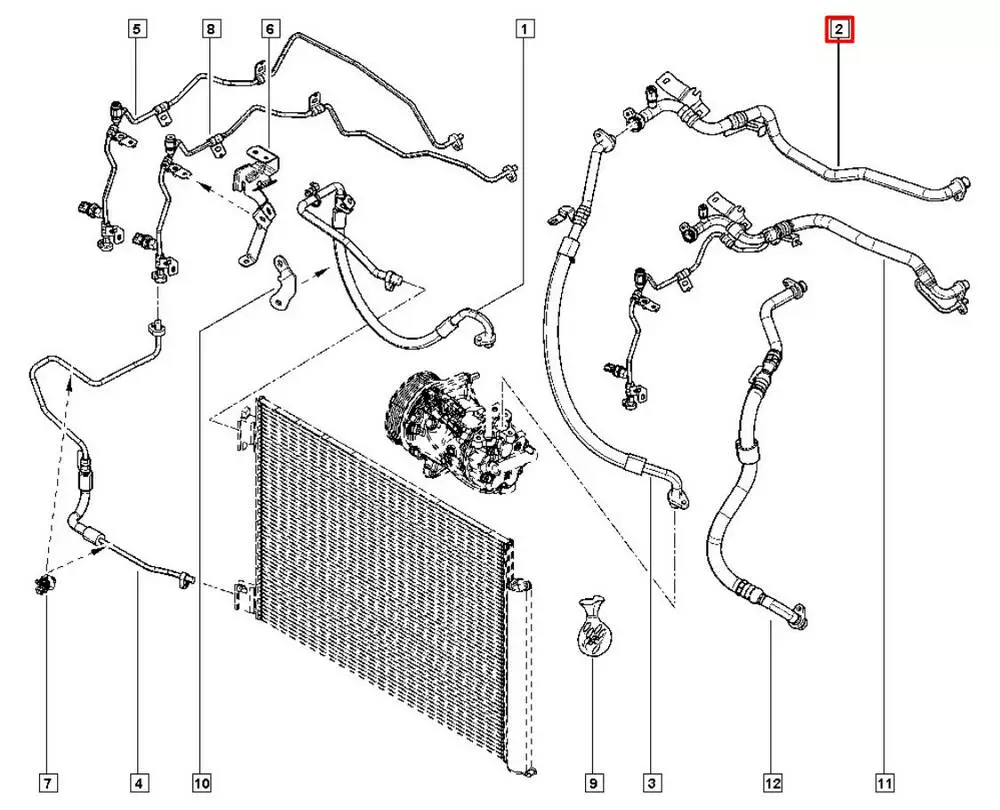 5
8
6
1
2
7
4
10
9
3
12
11