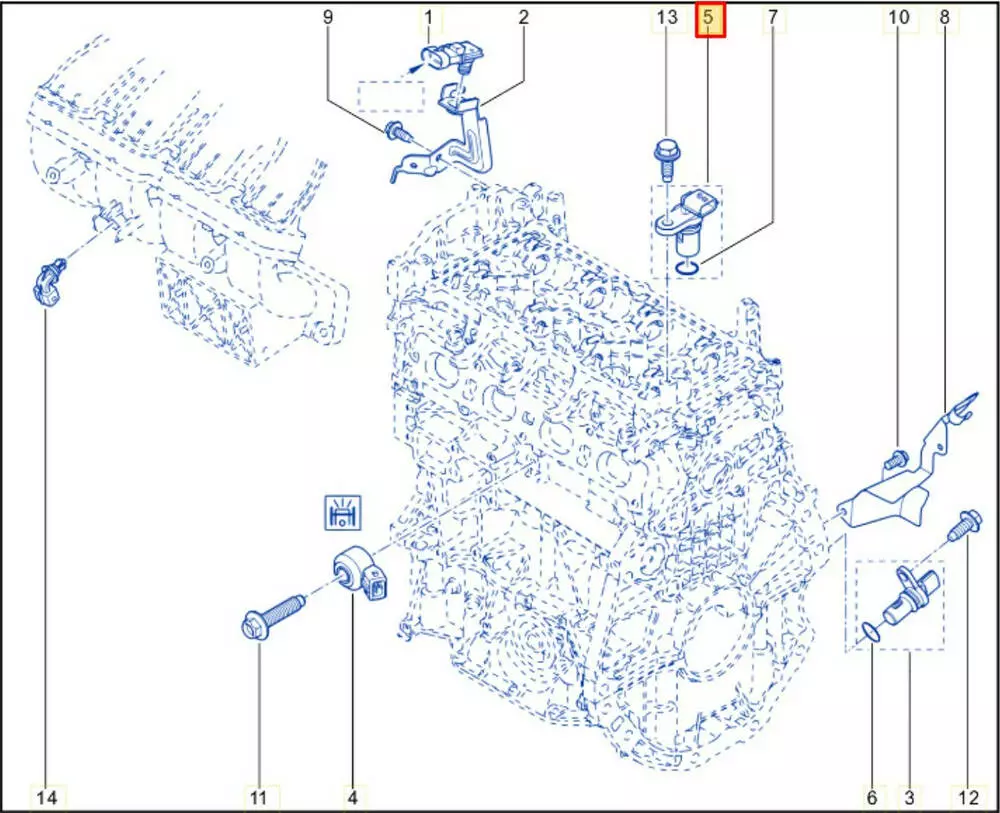 9
1
2
13
5
7
10
8
14
11
4
6
3
12